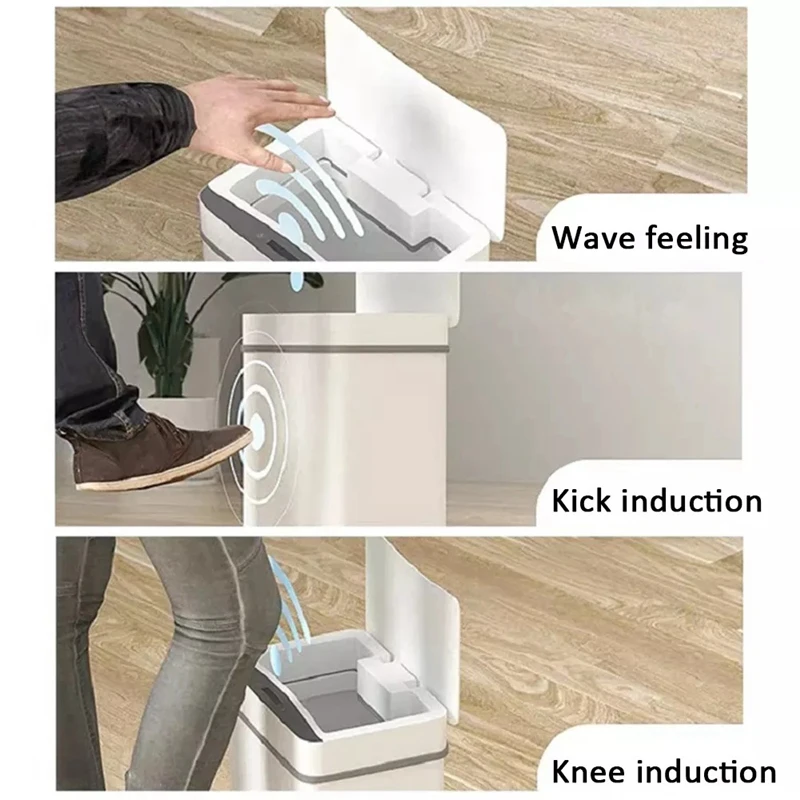 Wave feeling

Kick induction

Knee induction