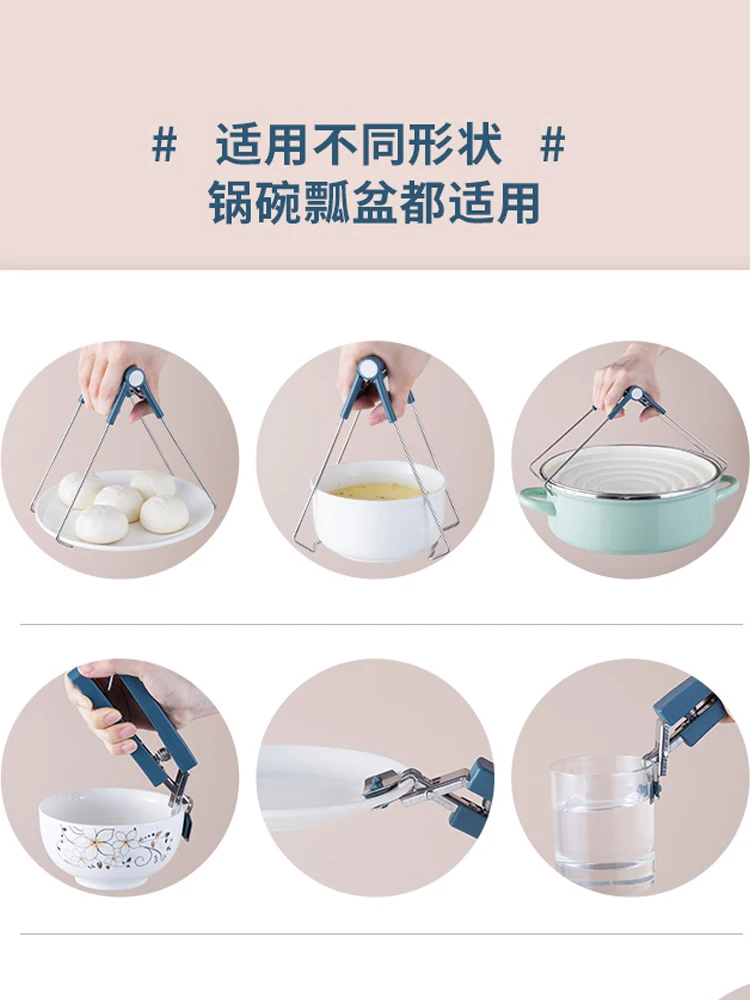 # 适用不同形状 #
锅碗瓢盆都适用