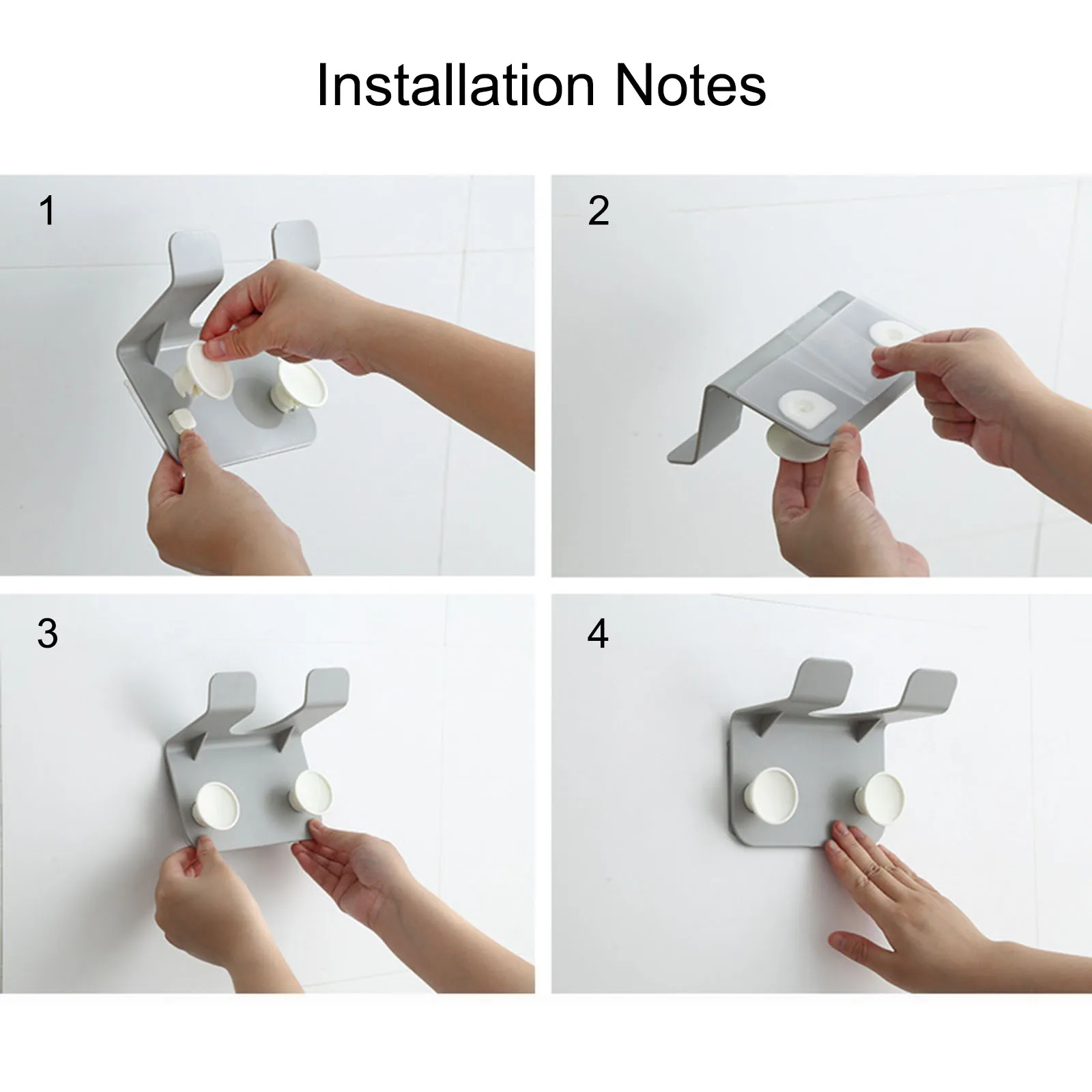 Installation Notes

1

2

3

4