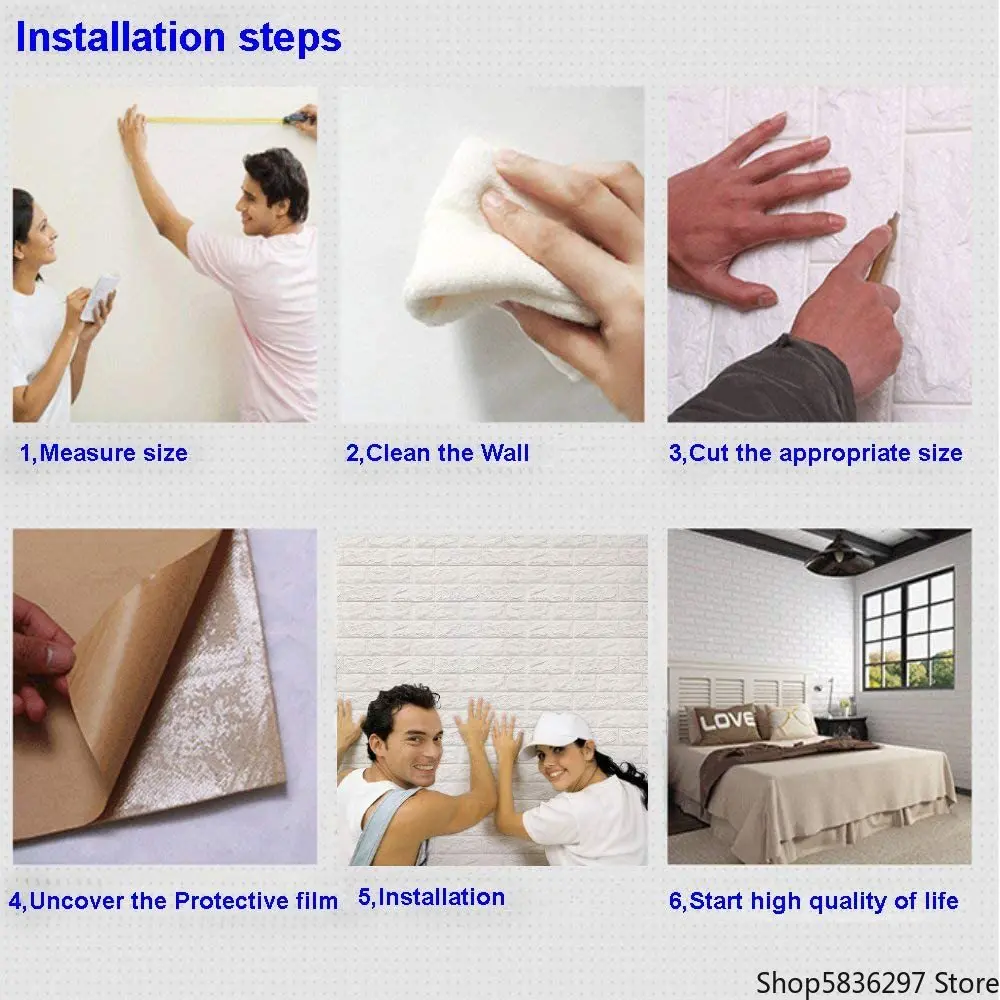 Installation steps

1,Measure size

2,Clean the Wall

3,Cut the appropriate size

4,Uncover the Protective film

5,Installation

LOVE

6,Start high quality of life

Shop5836297 Store