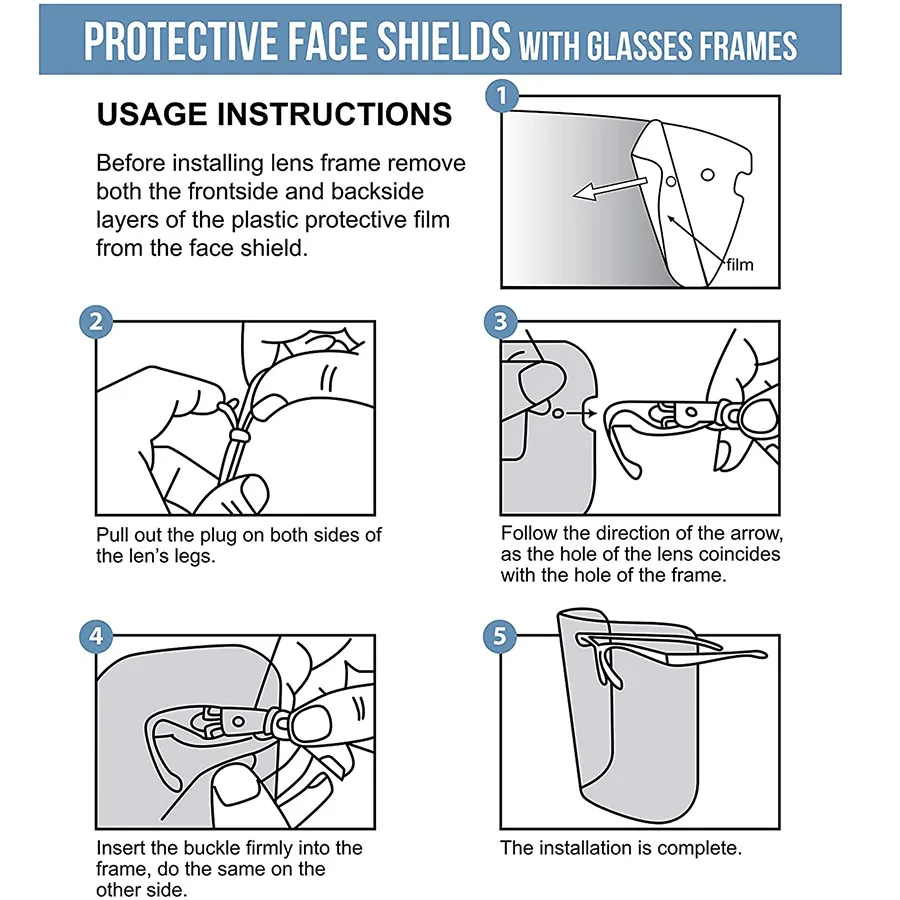 PROTECTIVE FACE SHIELDS WITH GLASSES FRAMES

USAGE INSTRUCTIONS

Before installing lens frame remove both the frontside and backside layers of the plastic protective film from the face shield.

1

film

2

Pull out the plug on both sides of the len's legs.

3

Follow the direction of the arrow, as the hole of the lens coincides with the hole of the frame.

4

Insert the buckle firmly into the frame, do the same on the other side.

5

The installation is complete.