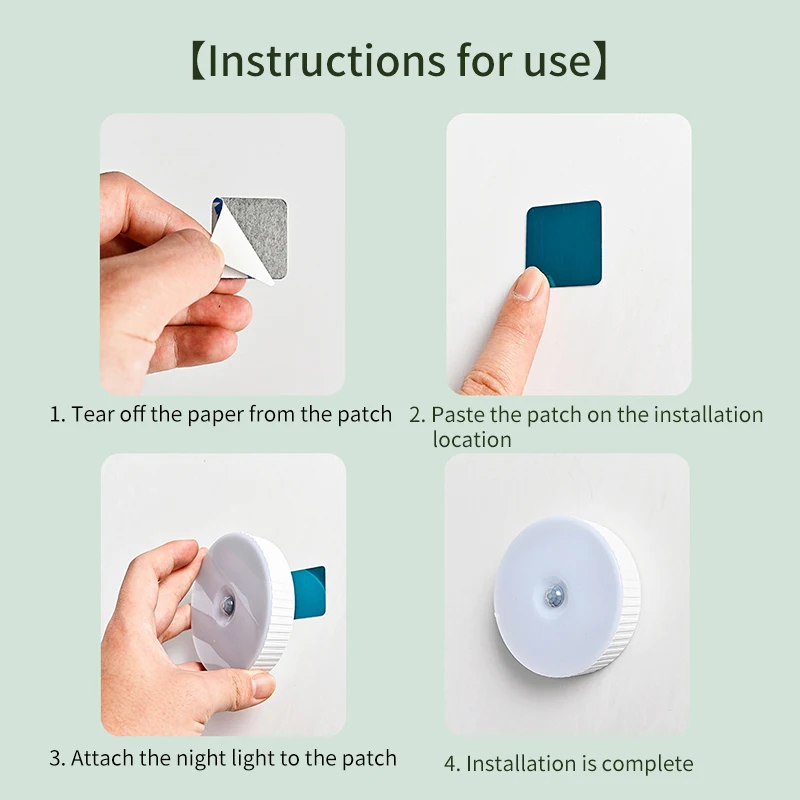 【Instructions for use】

1. Tear off the paper from the patch

2. Paste the patch on the installation location

3. Attach the night light to the patch

4. Installation is complete