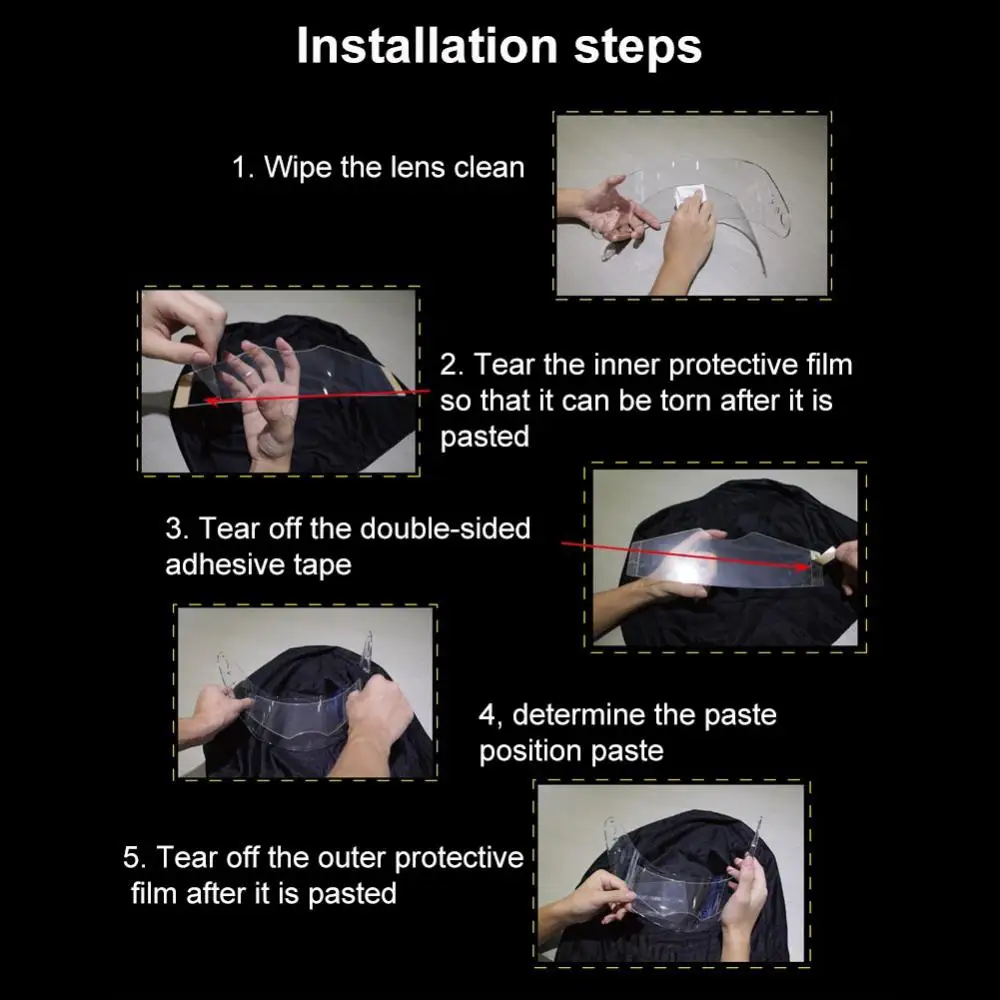 Installation steps

1. Wipe the lens clean

2. Tear the inner protective film so that it can be torn after it is pasted

3. Tear off the double-sided adhesive tape

4, determine the paste position paste

5. Tear off the outer protective film after it is pasted