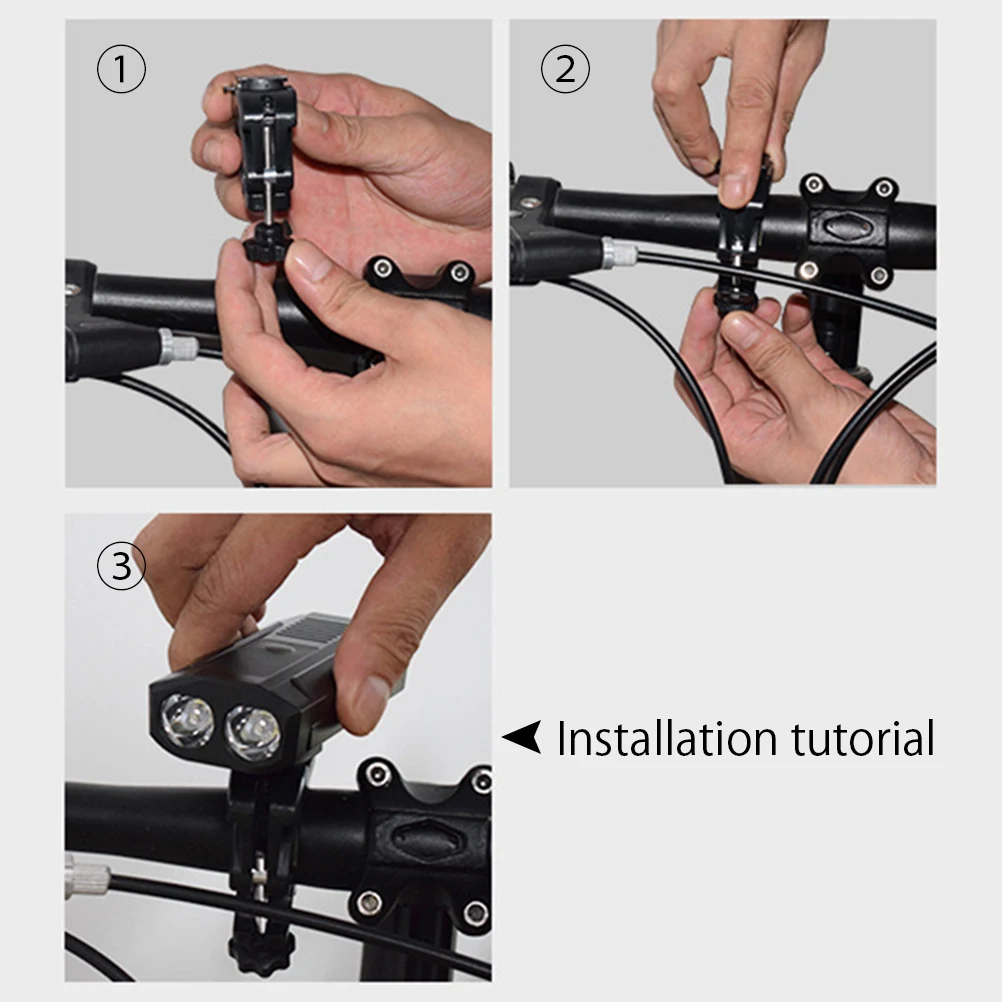 ①

②

③

Installation tutorial