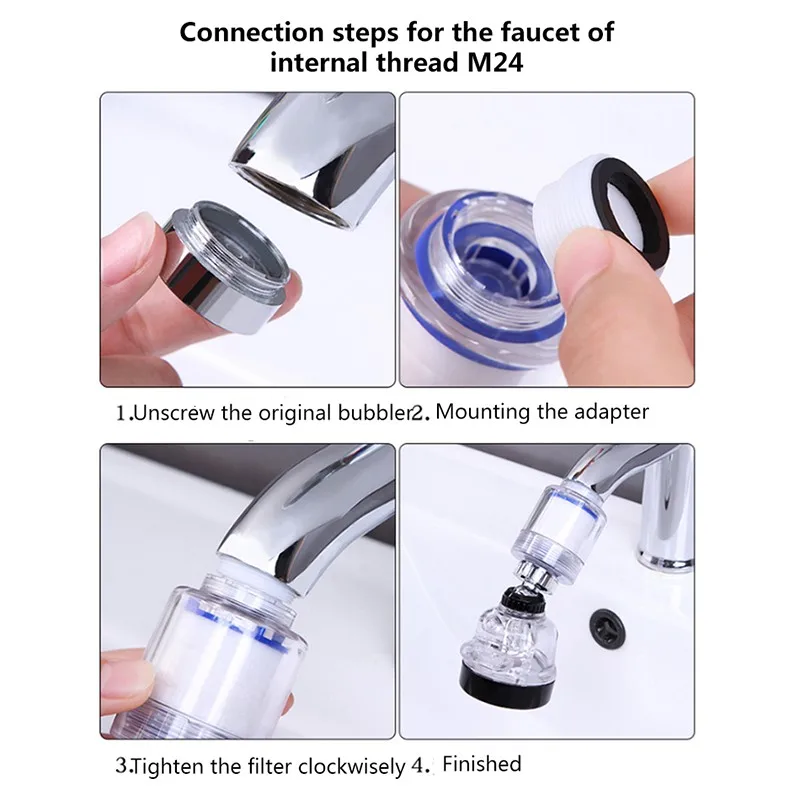 Connection steps for the faucet of internal thread M24

1.Unscrew the original bubbler

2. Mounting the adapter

3.Tighten the filter clockwisely

4. Finished