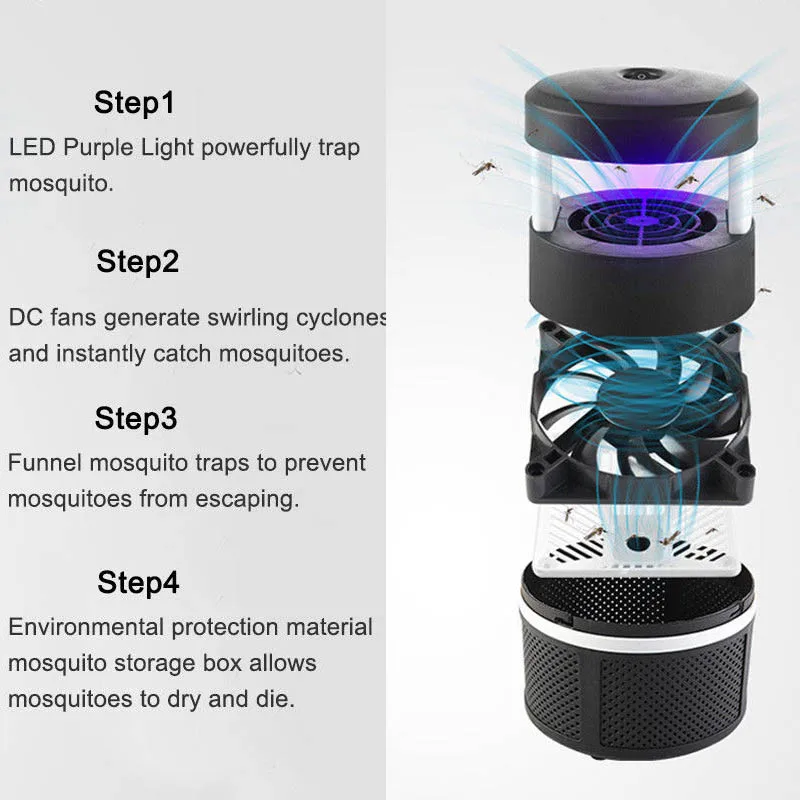 Step1

LED Purple Light powerfully trap mosquito.

Step2

DC fans generate swirling cyclones and instantly catch mosquitoes.

Step3

Funnel mosquito traps to prevent mosquitoes from escaping.

Step4

Environmental protection material mosquito storage box allows mosquitoes to dry and die.