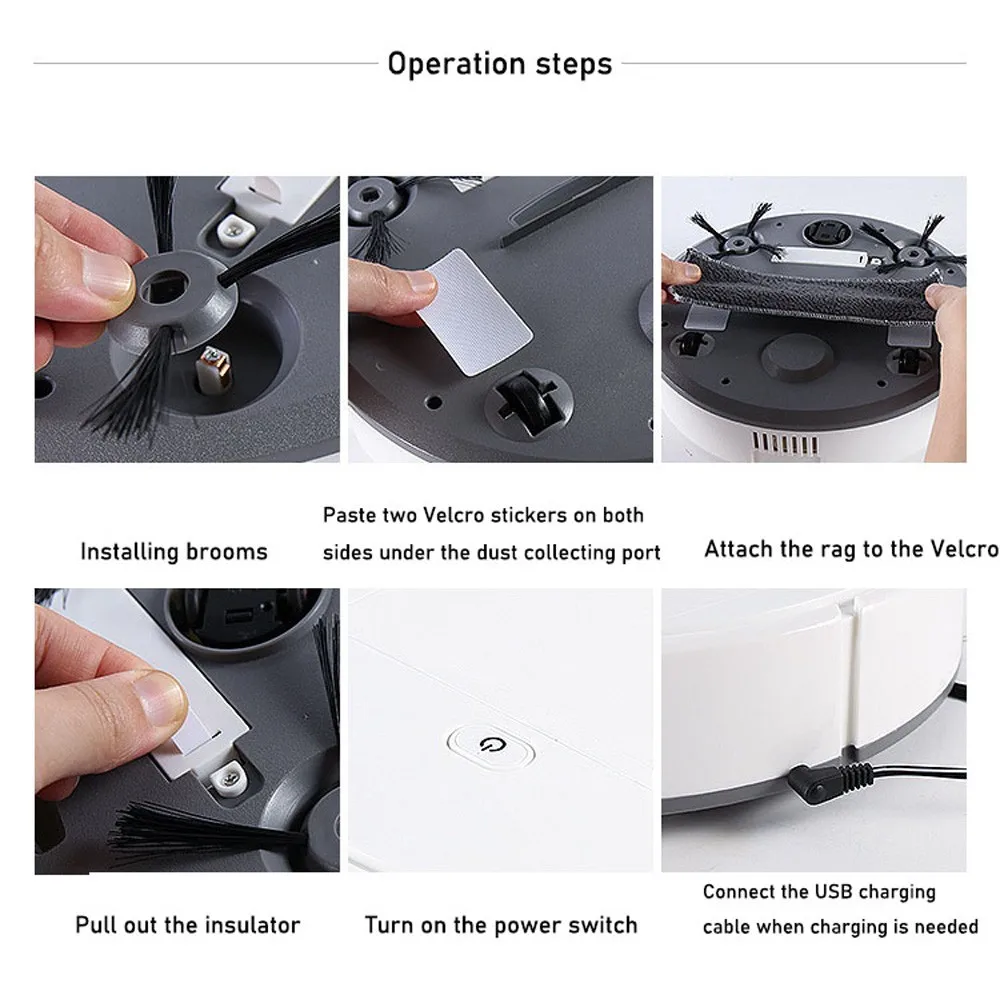 Operation steps

Installing brooms

Paste two Velcro stickers on both sides under the dust collecting port

Attach the rag to the Velcro

Pull out the insulator

Turn on the power switch

Connect the USB charging cable when charging is needed