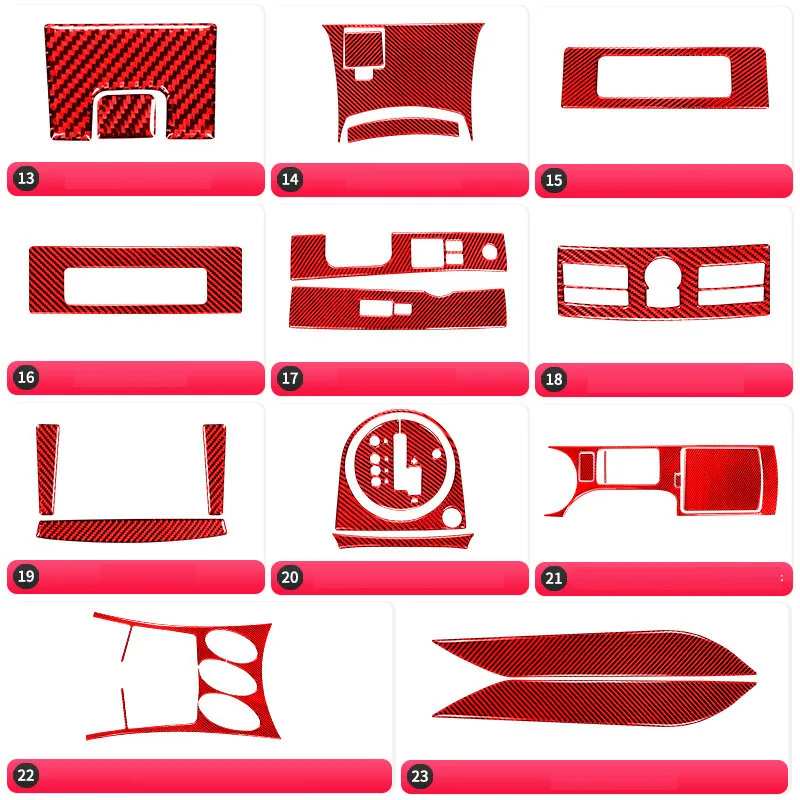 13

14

15

16

17

18

19

20

21

22

23