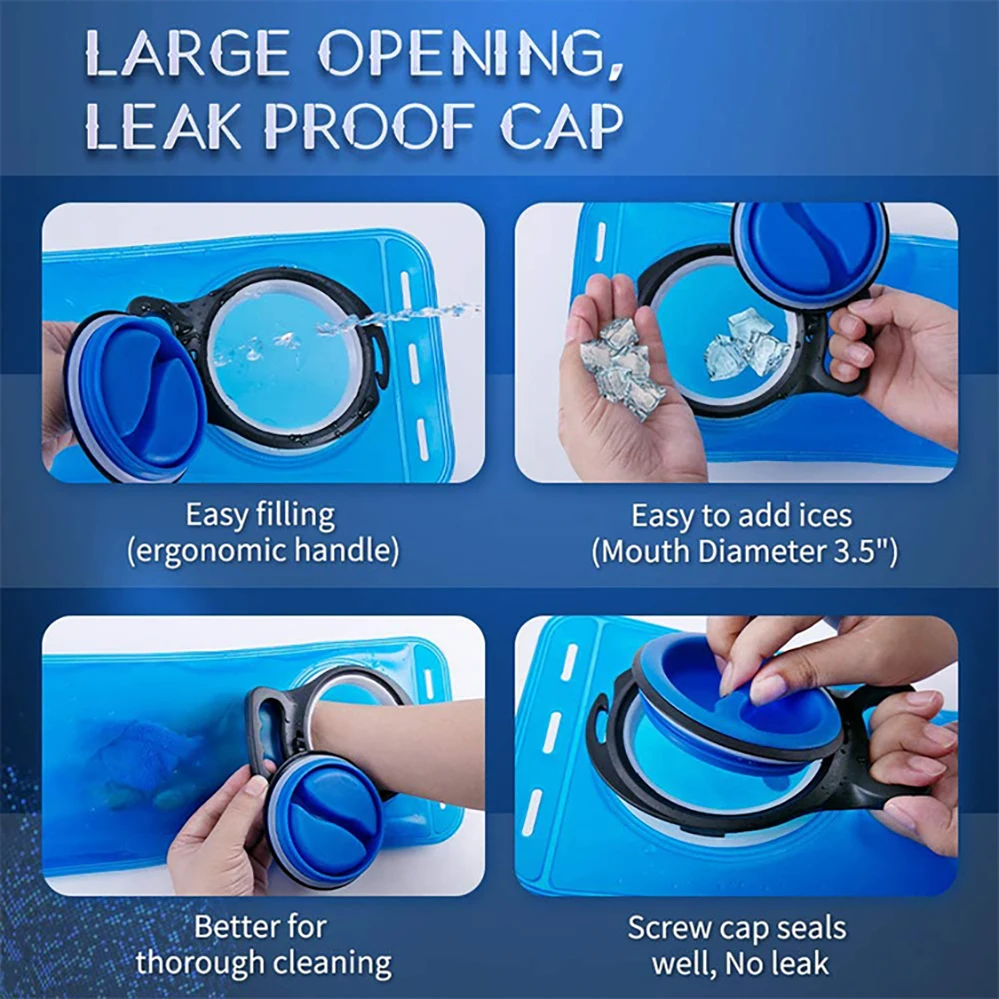 LARGE OPENING,
LEAK PROOF CAP

Easy filling
(ergonomic handle)

Easy to add ices
(Mouth Diameter 3.5")

Better for
thorough cleaning

Screw cap seals
well, No leak