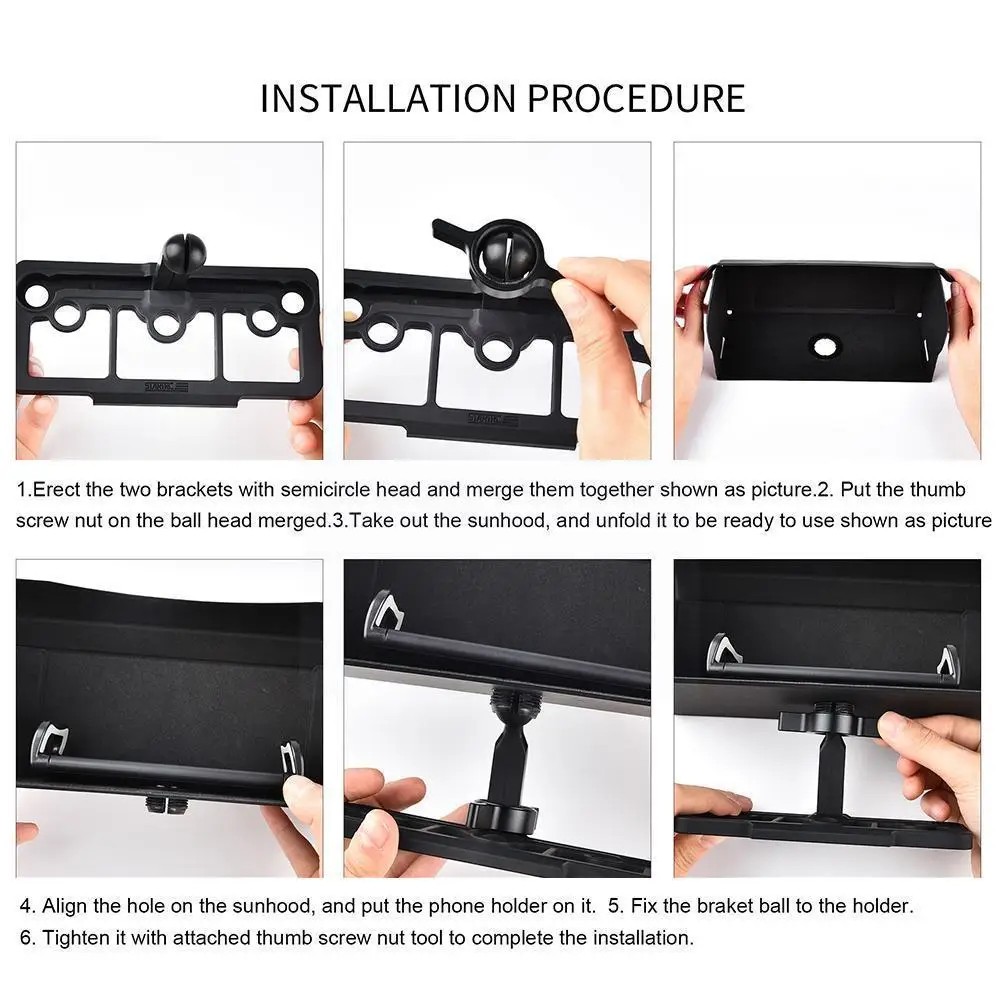 INSTALLATION PROCEDURE

1.Erect the two brackets with semicircle head and merge them together shown as picture.2. Put the thumb screw nut on the ball head merged.3.Take out the sunhood, and unfold it to be ready to use shown as picture

4. Align the hole on the sunhood, and put the phone holder on it. 5. Fix the braket ball to the holder.
6. Tighten it with attached thumb screw nut tool to complete the installation.