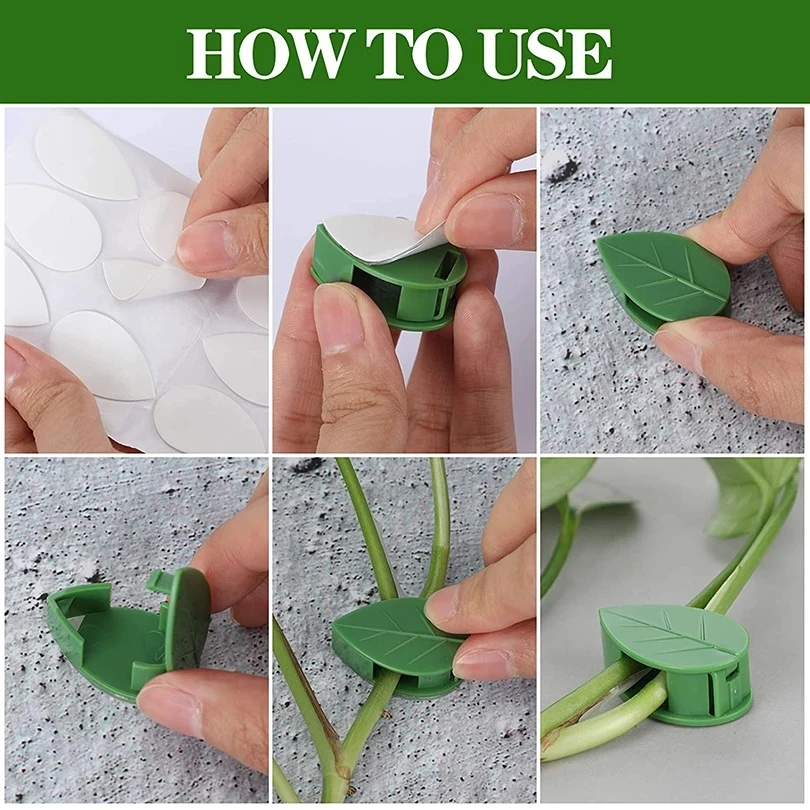 HOW TO USE