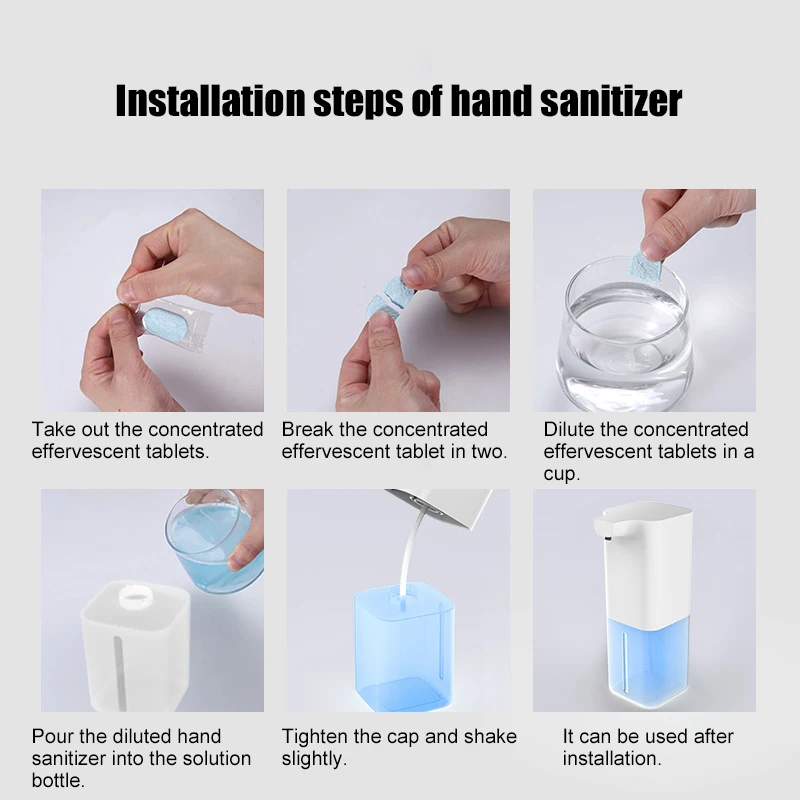 Installation steps of hand sanitizer

Take out the concentrated effervescent tablets.

Break the concentrated effervescent tablet in two.

Dilute the concentrated effervescent tablets in a cup.

Pour the diluted hand sanitizer into the solution bottle.

Tighten the cap and shake slightly.

It can be used after installation.