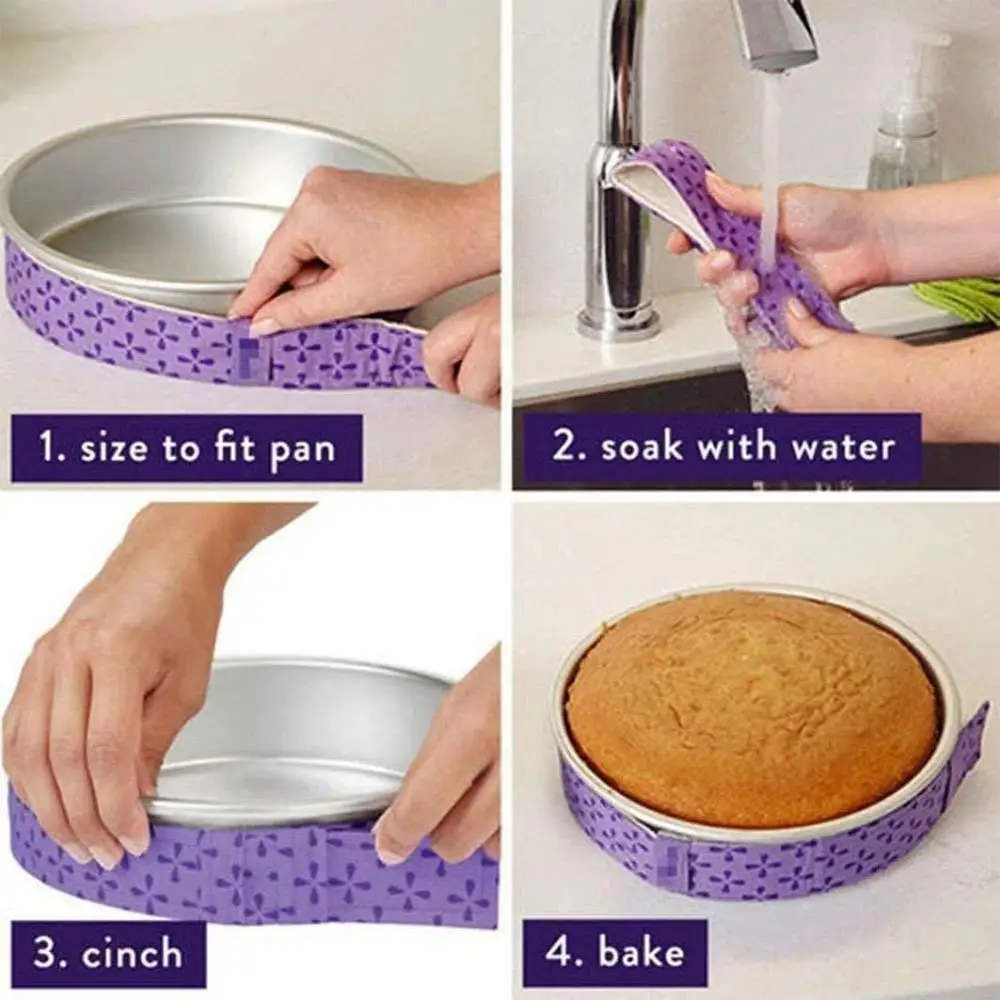 1. size to fit pan

2. soak with water

3. cinch

4. bake