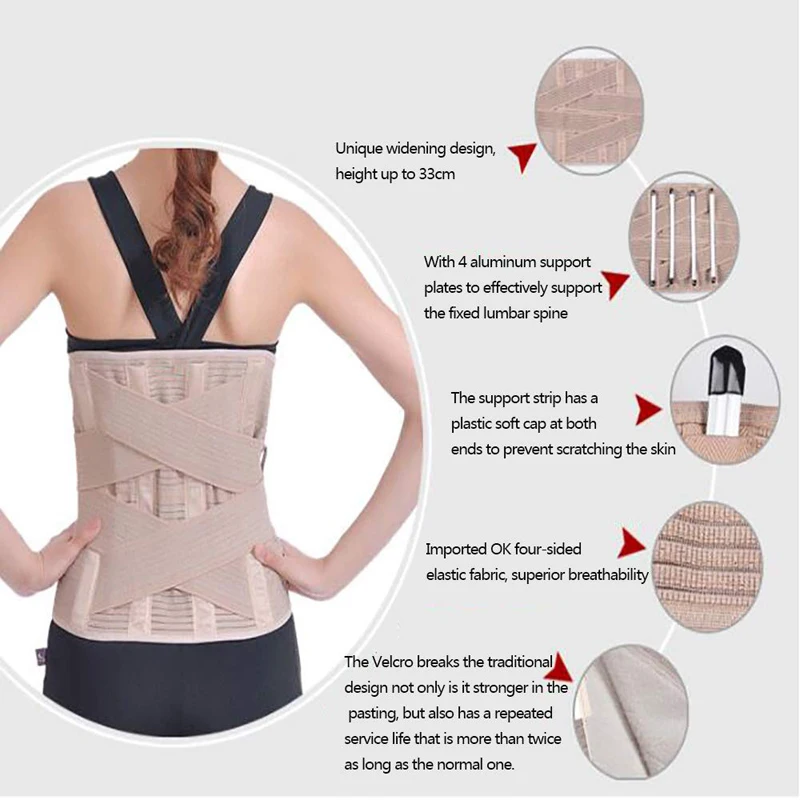 Unique widening design, height up to 33cm

With 4 aluminum support plates to effectively support the fixed lumbar spine

The support strip has a plastic soft cap at both ends to prevent scratching the skin

Imported OK four-sided elastic fabric, superior breathability

The Velcro breaks the traditional design not only is it stronger in the pasting, but also has a repeated service life that is more than twice as long as the normal one.