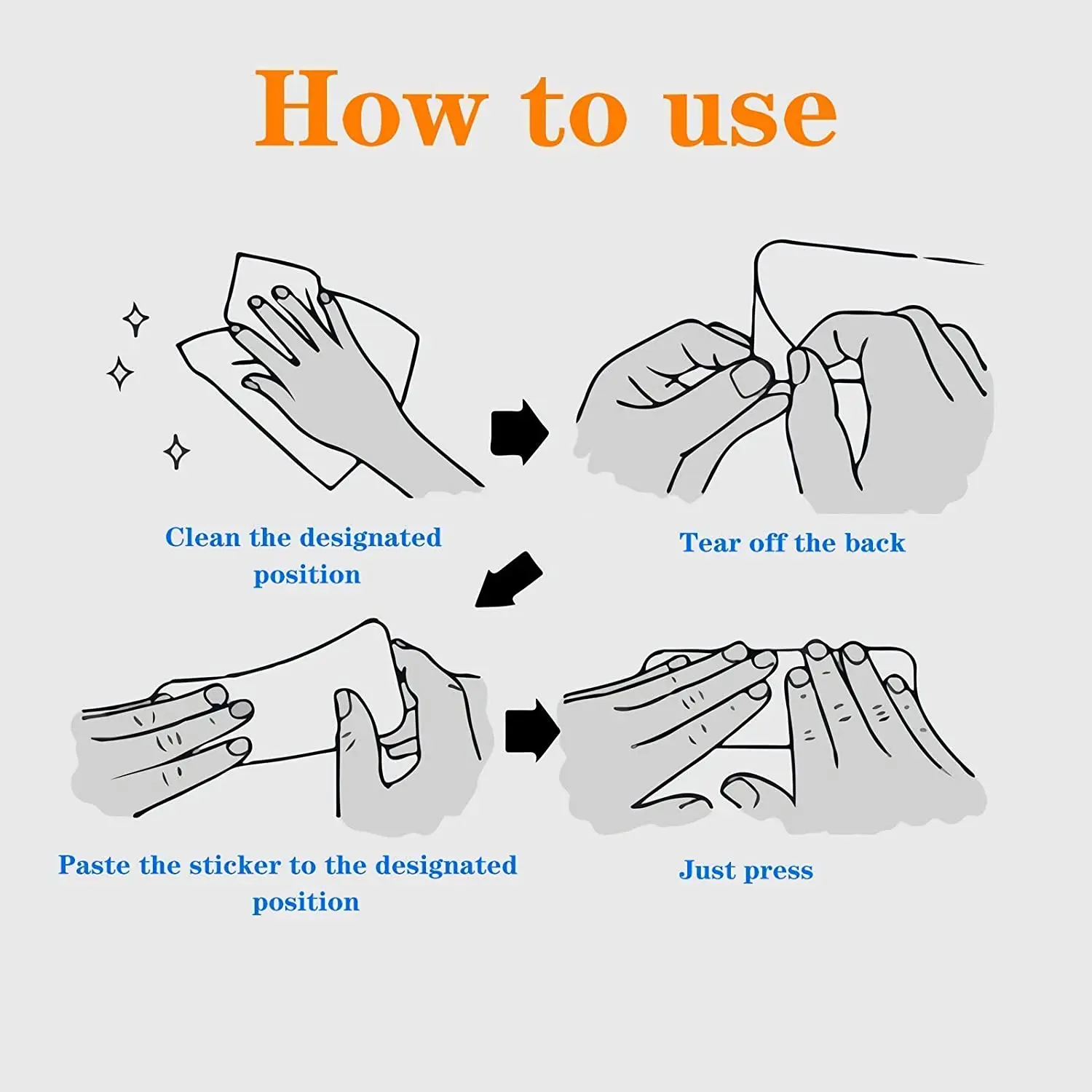 How to use

Clean the designated position

Tear off the back

Paste the sticker to the designated position

Just press