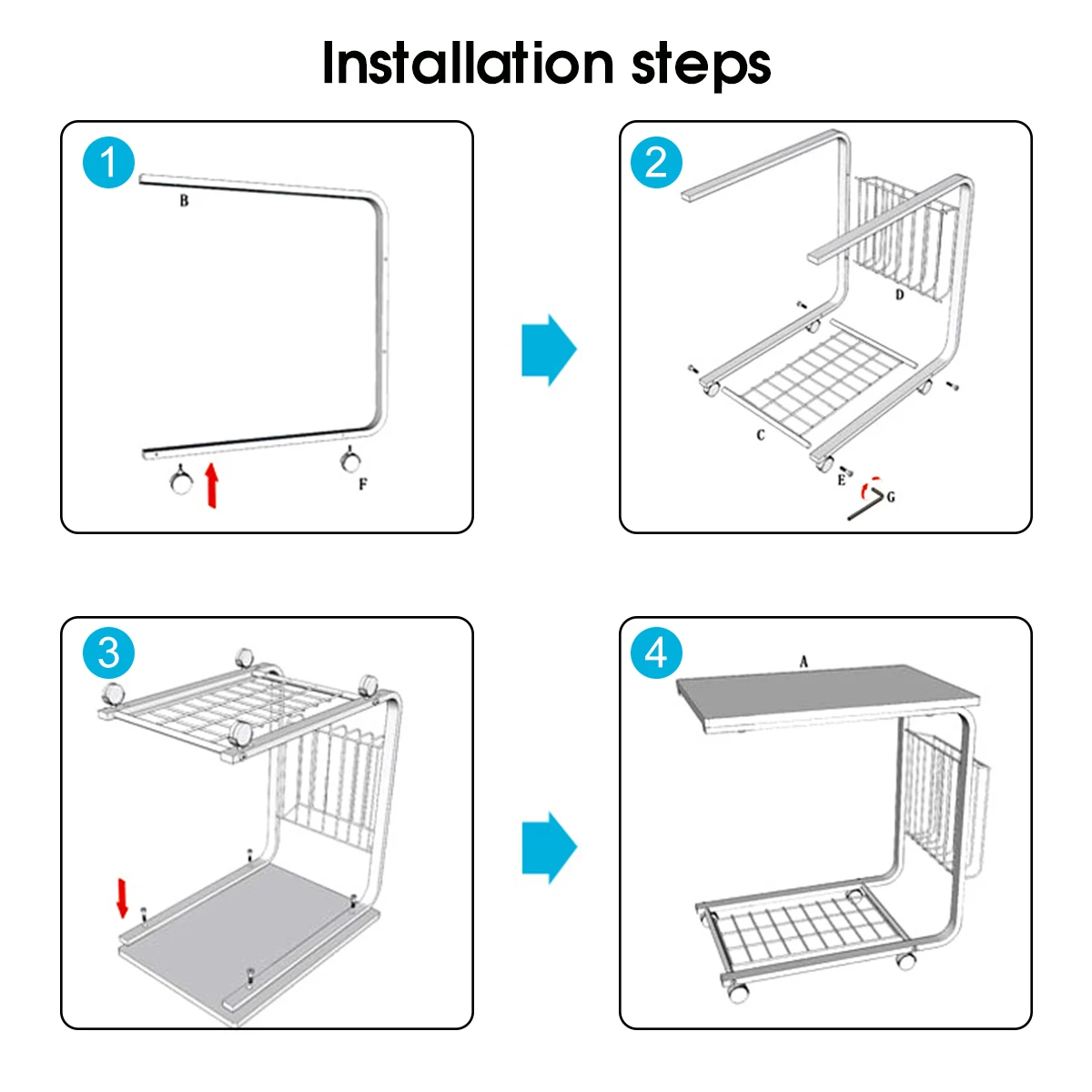 Installation steps

1

B

F

2

D

C

E

G

3

4

A