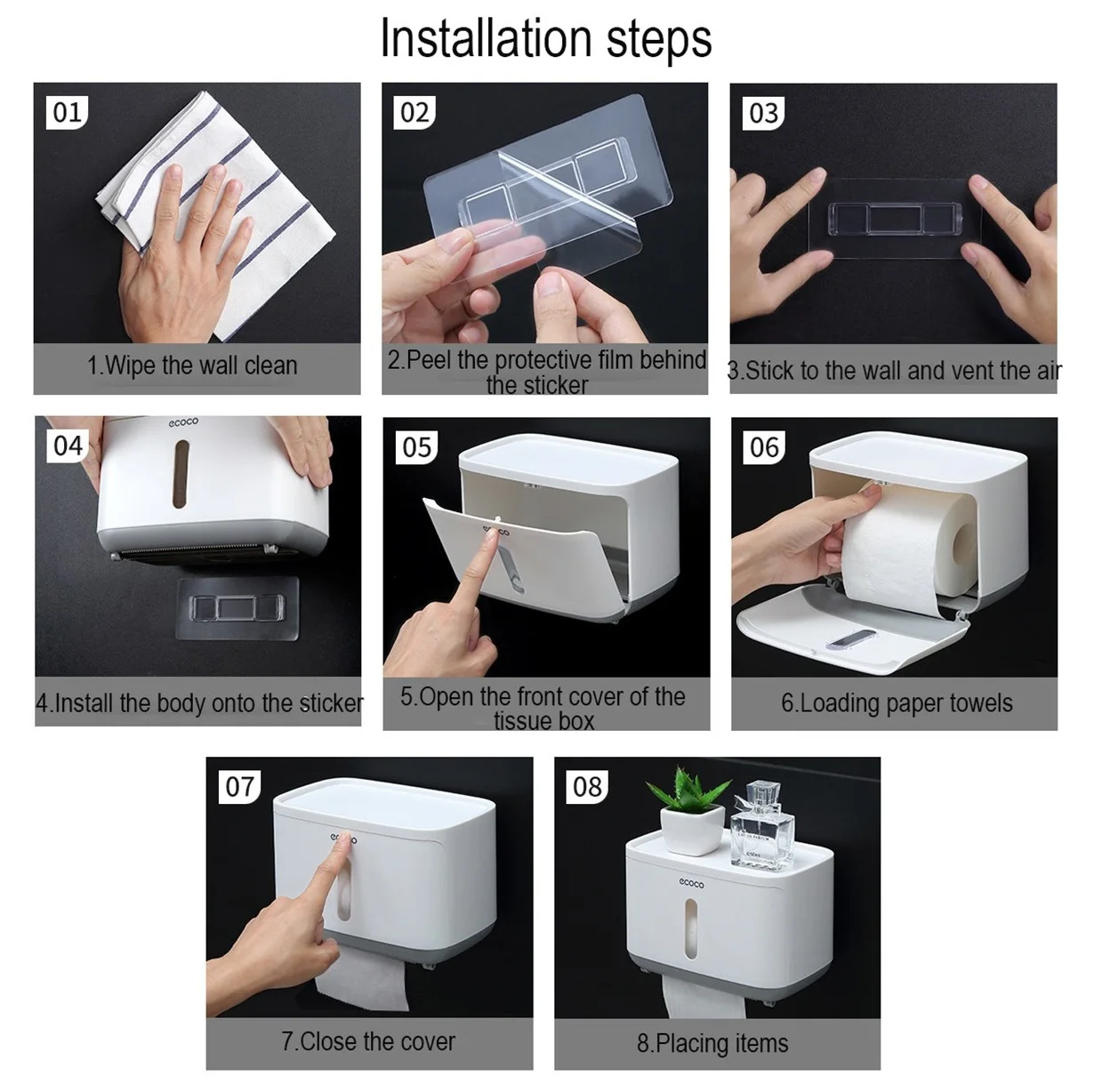 Installation steps

01

1.Wipe the wall clean

02

2.Peel the protective film behind the sticker

03

3.Stick to the wall and vent the air

04

ecoco

4.Install the body onto the sticker

05

ecoco

5.Open the front cover of the tissue box

06

6.Loading paper towels

07

ecoco

7.Close the cover

08

ecoco

8.Placing items