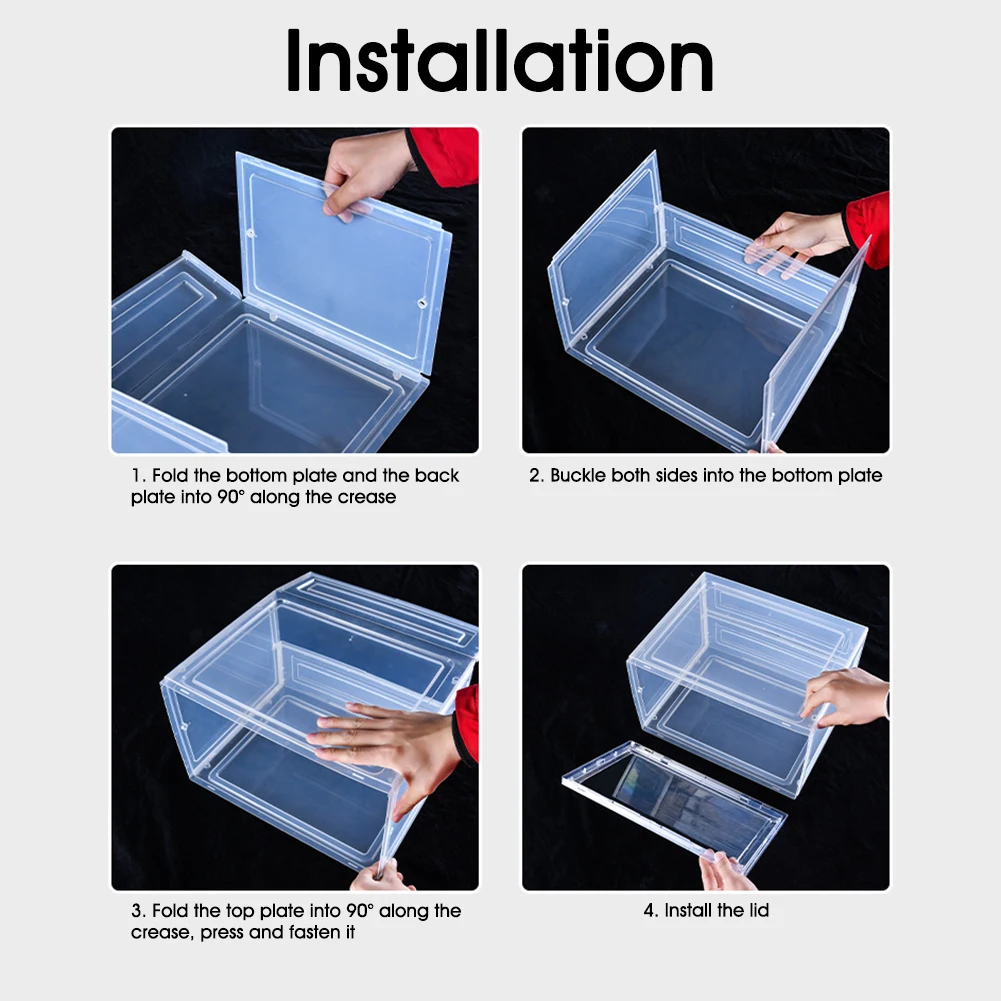 Installation

1. Fold the bottom plate and the back plate into 90° along the crease

2. Buckle both sides into the bottom plate

3. Fold the top plate into 90° along the crease, press and fasten it

4. Install the lid