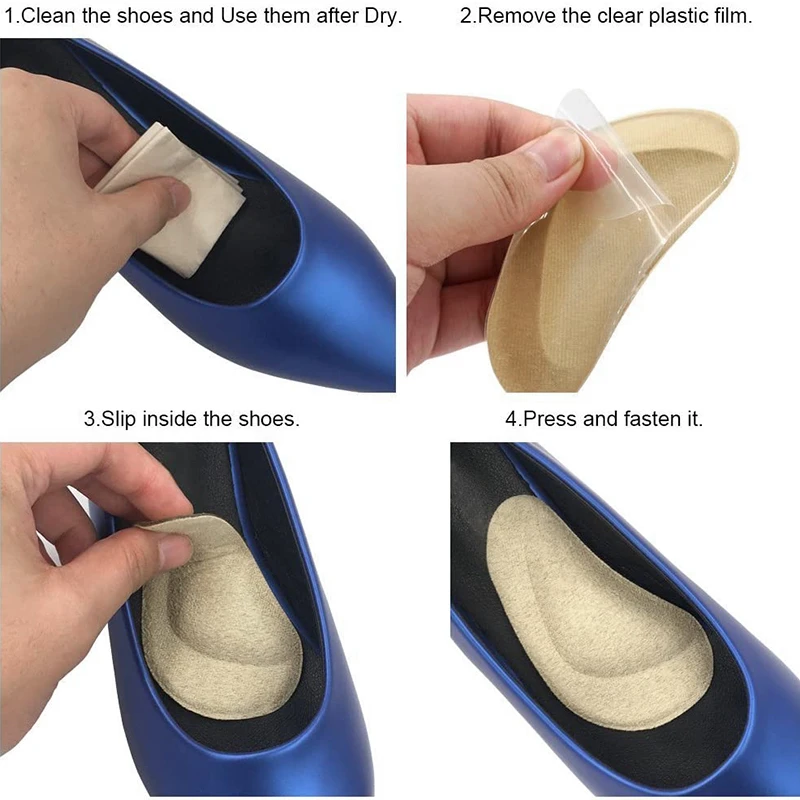 1.Clean the shoes and Use them after Dry.

2.Remove the clear plastic film.

3.Slip inside the shoes.

4.Press and fasten it.