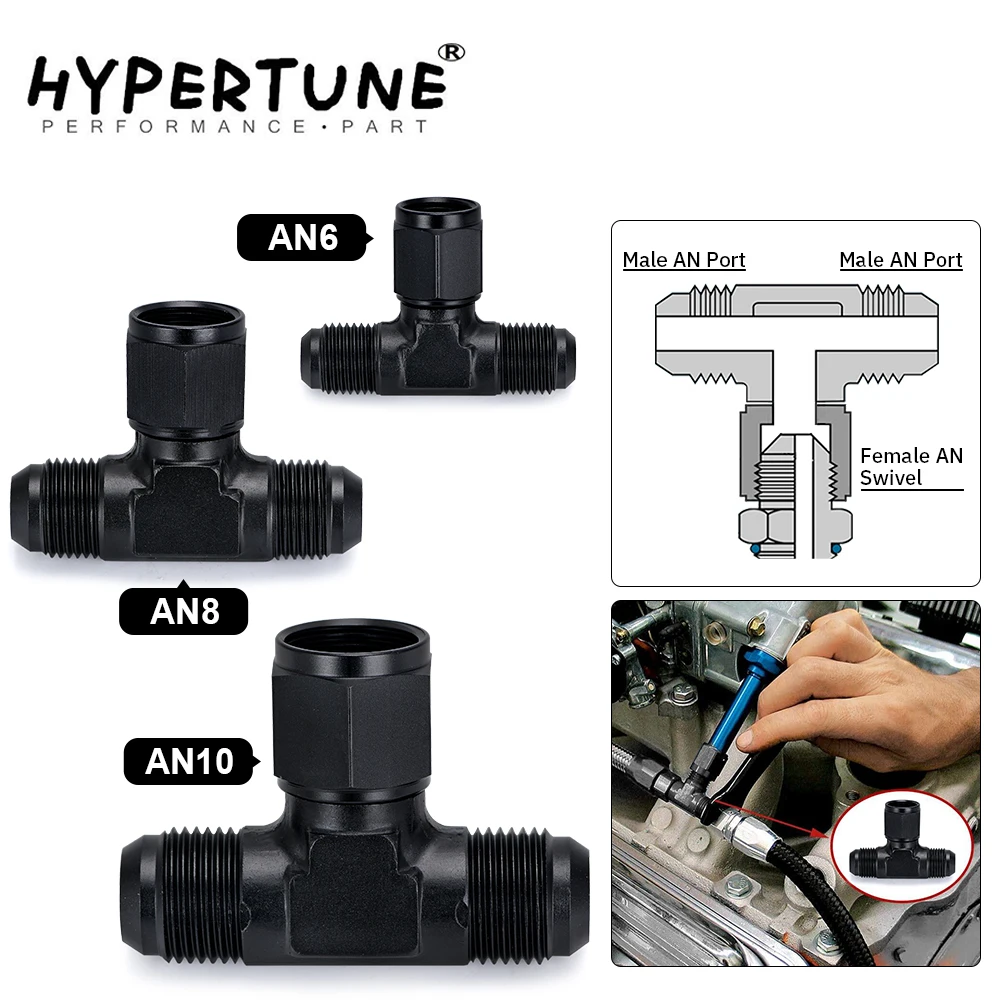 HYPERTUNE®
PERFORMANCE·PART

AN6

AN8

AN10

Male AN Port

Male AN Port

Female AN Swivel