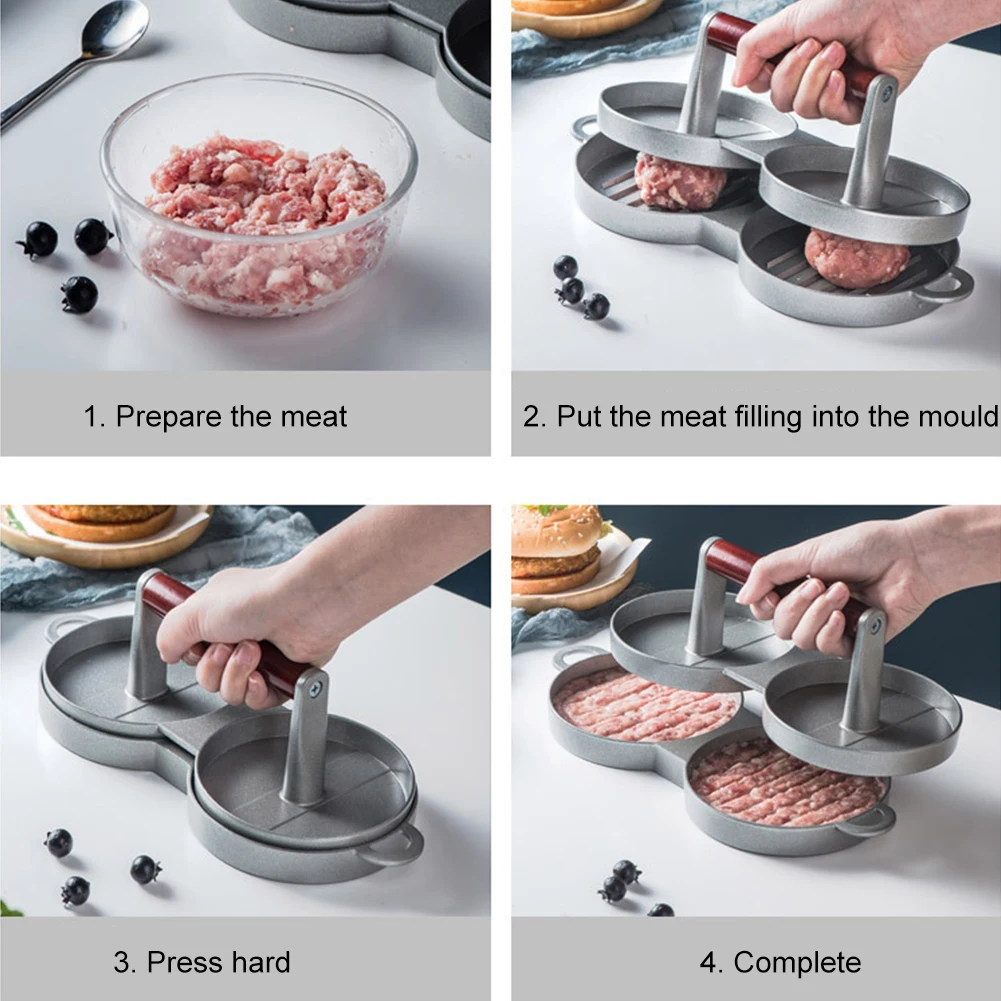 1. Prepare the meat

2. Put the meat filling into the mould

3. Press hard

4. Complete