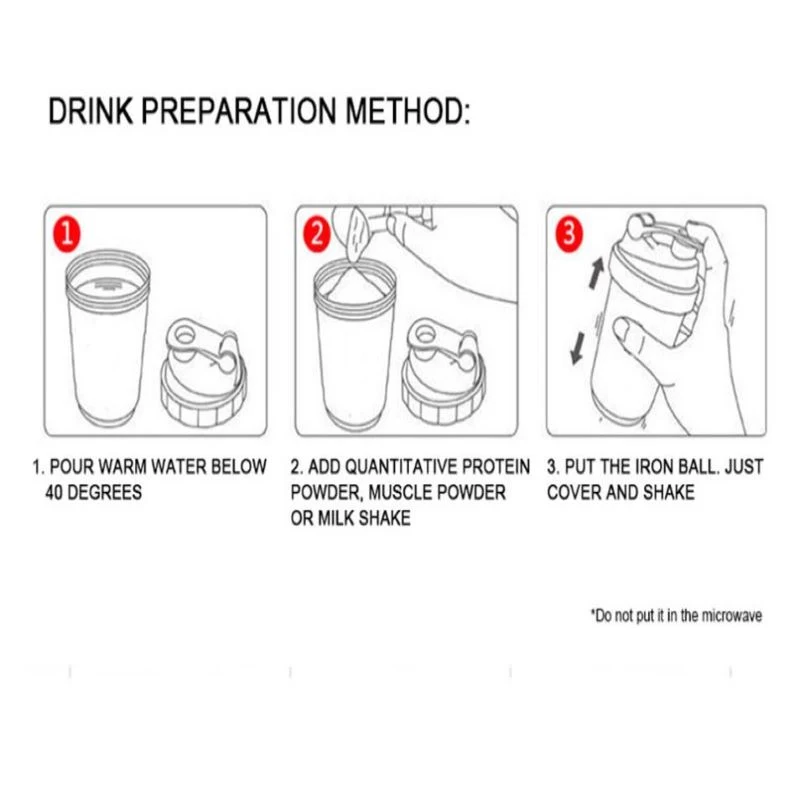 DRINK PREPARATION METHOD:

1

2

3

1. POUR WARM WATER BELOW 40 DEGREES

2. ADD QUANTITATIVE PROTEIN POWDER, MUSCLE POWDER OR MILK SHAKE

3. PUT THE IRON BALL. JUST COVER AND SHAKE

*Do not put it in the microwave