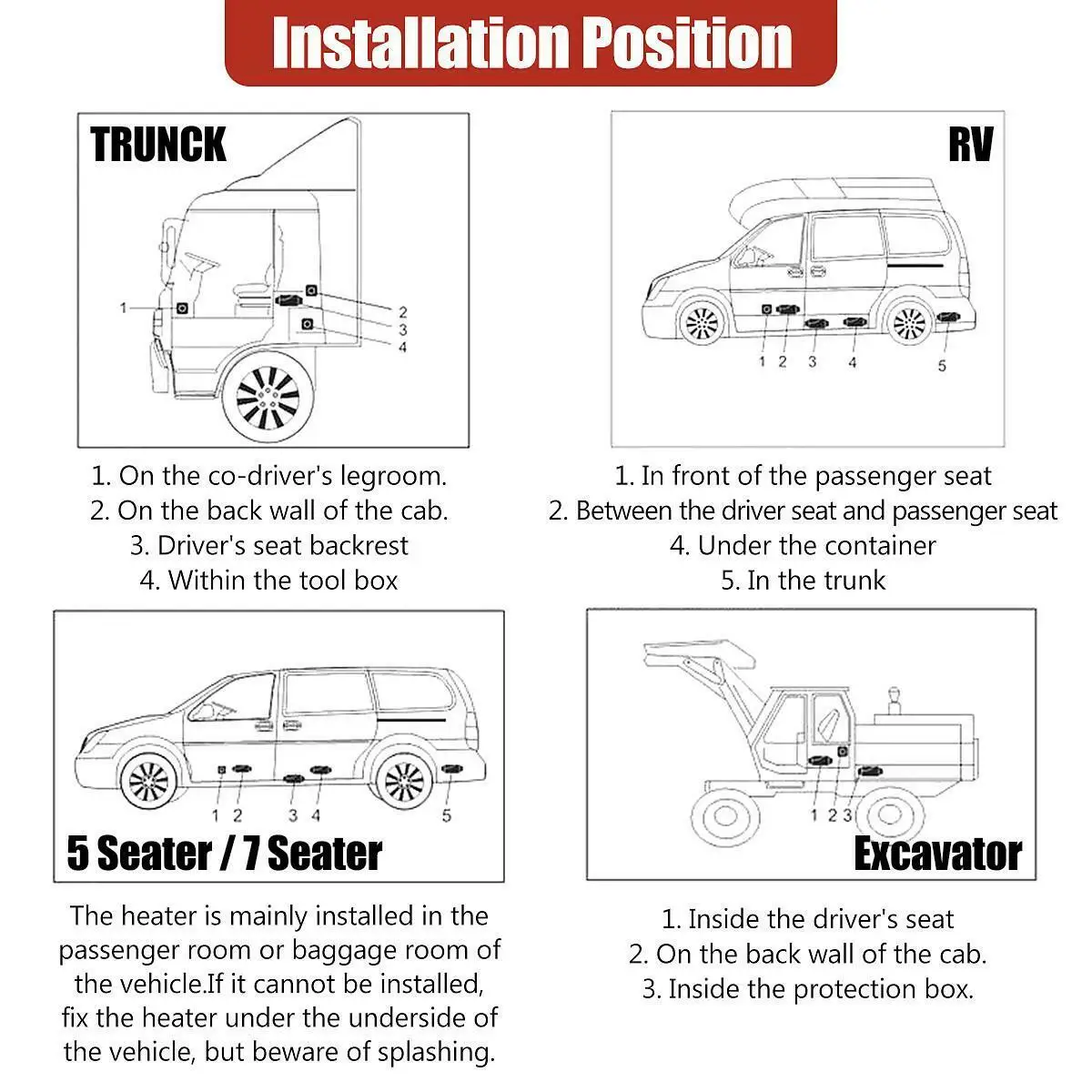 Installation Position

TRUNCK

1
2
3
4

1. On the co-driver's legroom.
2. On the back wall of the cab.
3. Driver's seat backrest
4. Within the tool box

RV

1 2 3 4 5

1. In front of the passenger seat
2. Between the driver seat and passenger seat
4. Under the container
5. In the trunk

1 2 3 4 5

5 Seater / 7 Seater

The heater is mainly installed in the passenger room or baggage room of the vehicle.If it cannot be installed, fix the heater under the underside of the vehicle, but beware of splashing.

1 2 3

Excavator

1. Inside the driver's seat
2. On the back wall of the cab.
3. Inside the protection box.