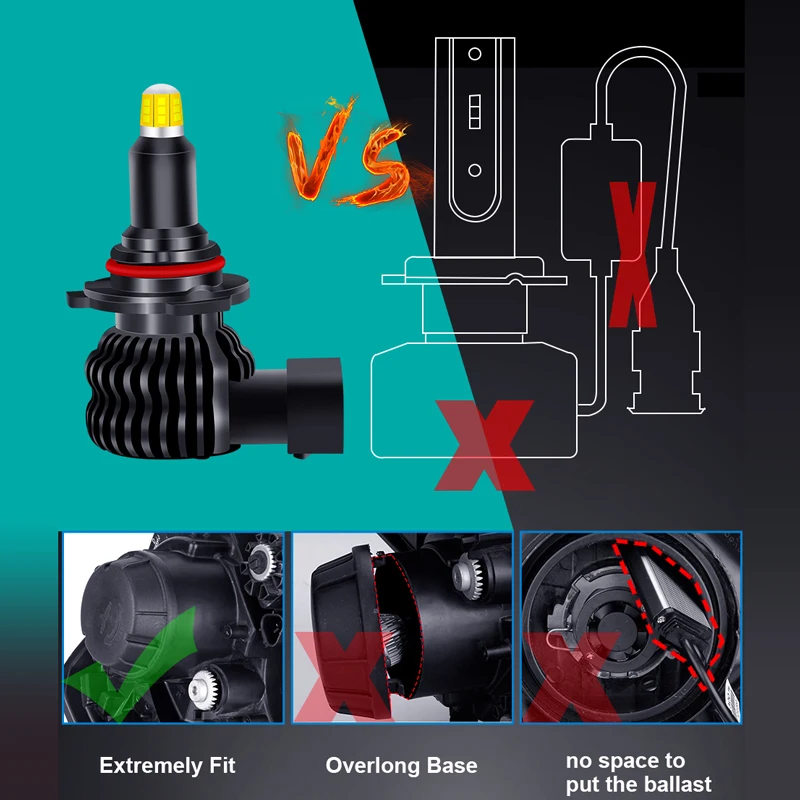 VS

Extremely Fit

Overlong Base

no space to put the ballast