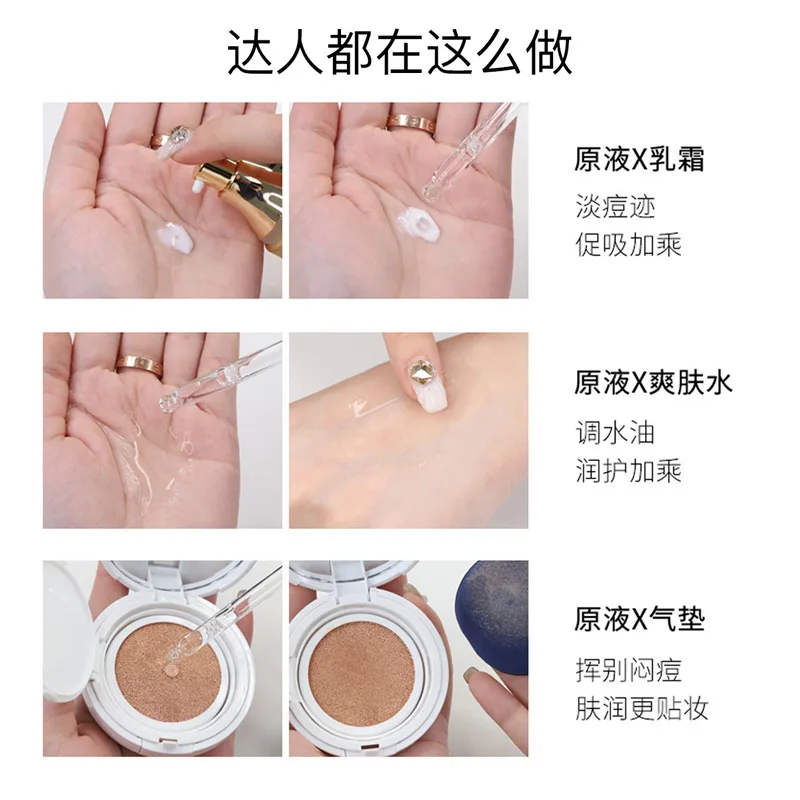 达人都在这么做

原液X乳霜

淡痘迹
促吸加乘

原液X爽肤水

调水油
润护加乘

原液X气垫

挥别闷痘
肤润更贴妆