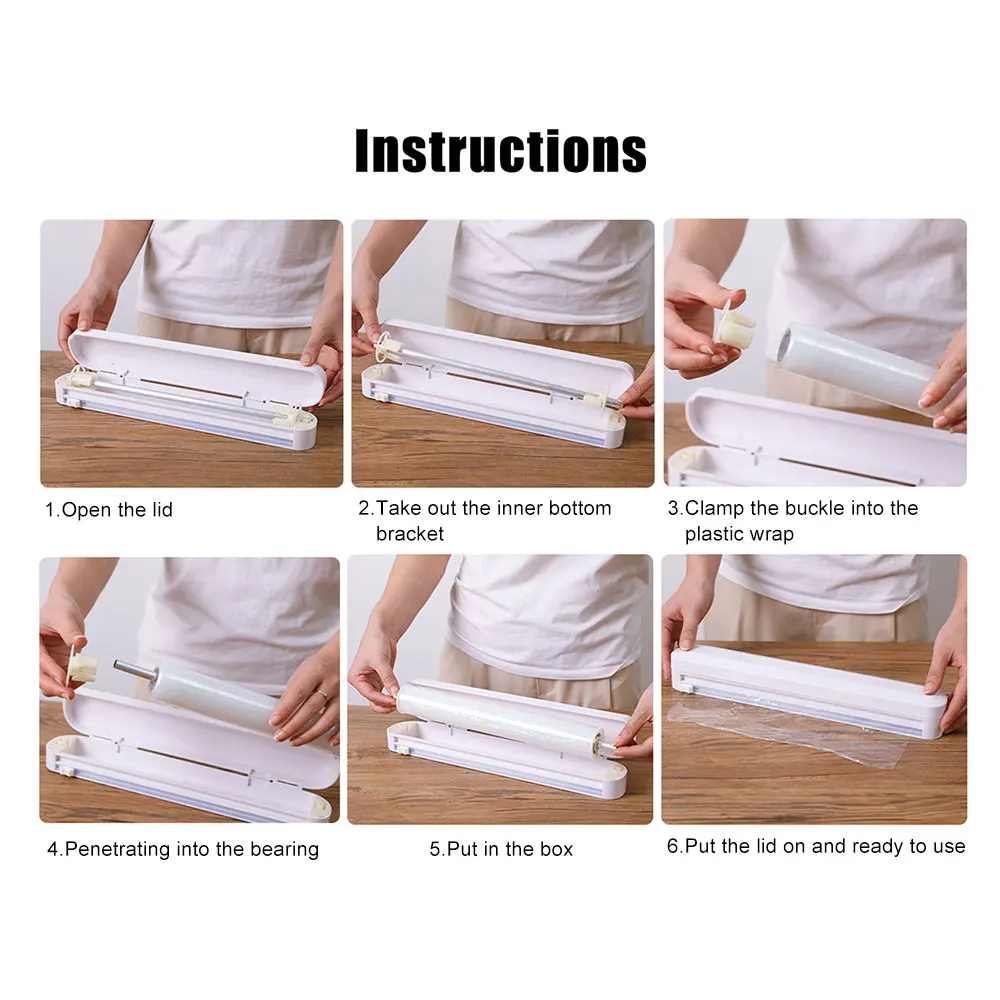 Instructions

1.Open the lid

2.Take out the inner bottom bracket

3.Clamp the buckle into the plastic wrap

4.Penetrating into the bearing

5.Put in the box

6.Put the lid on and ready to use