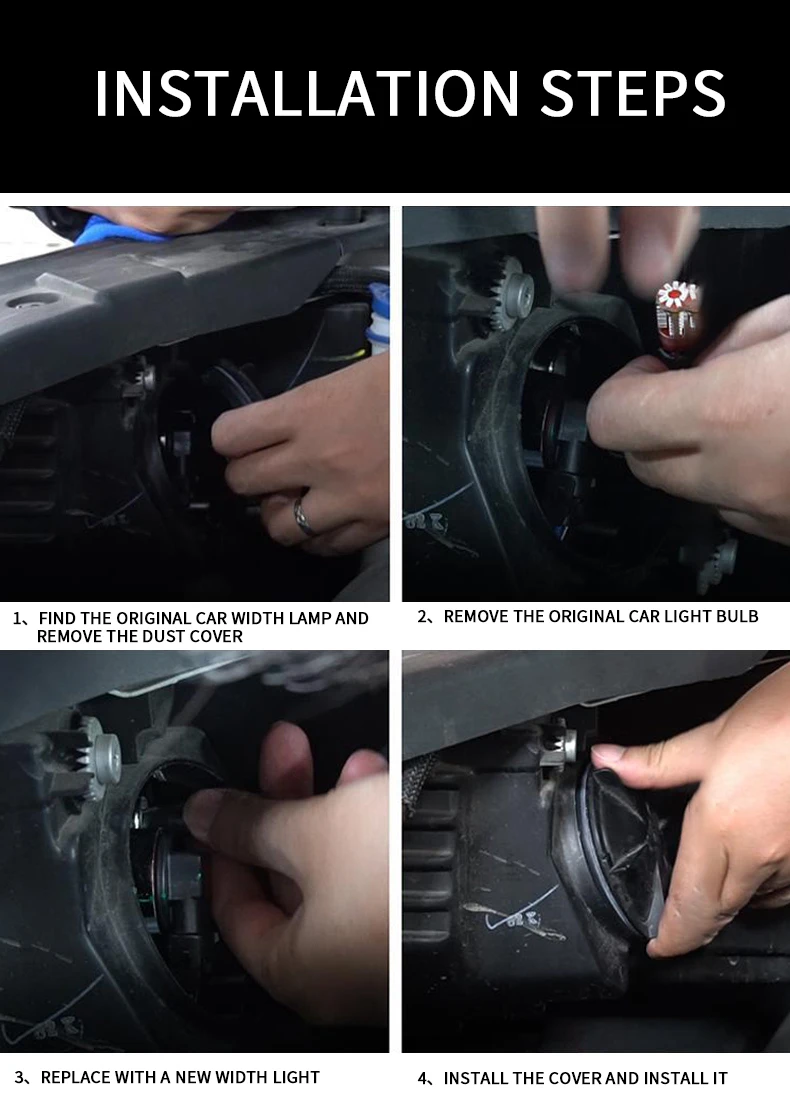 INSTALLATION STEPS

1、FIND THE ORIGINAL CAR WIDTH LAMP AND REMOVE THE DUST COVER

2、REMOVE THE ORIGINAL CAR LIGHT BULB

3、REPLACE WITH A NEW WIDTH LIGHT

4、INSTALL THE COVER AND INSTALL IT