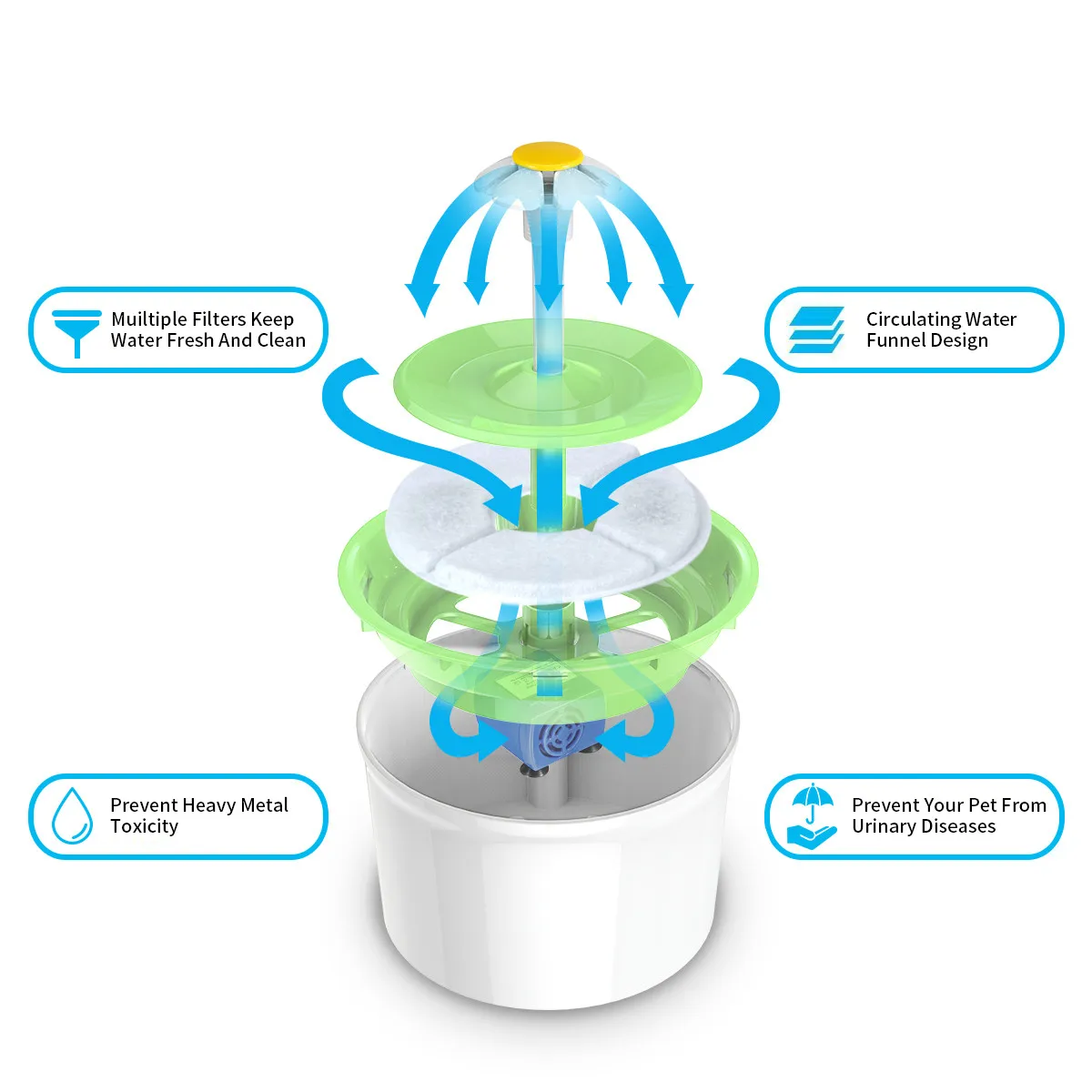 Muiltiple Filters Keep Water Fresh And Clean

Circulating Water Funnel Design

Prevent Heavy Metal Toxicity

Prevent Your Pet From Urinary Diseases