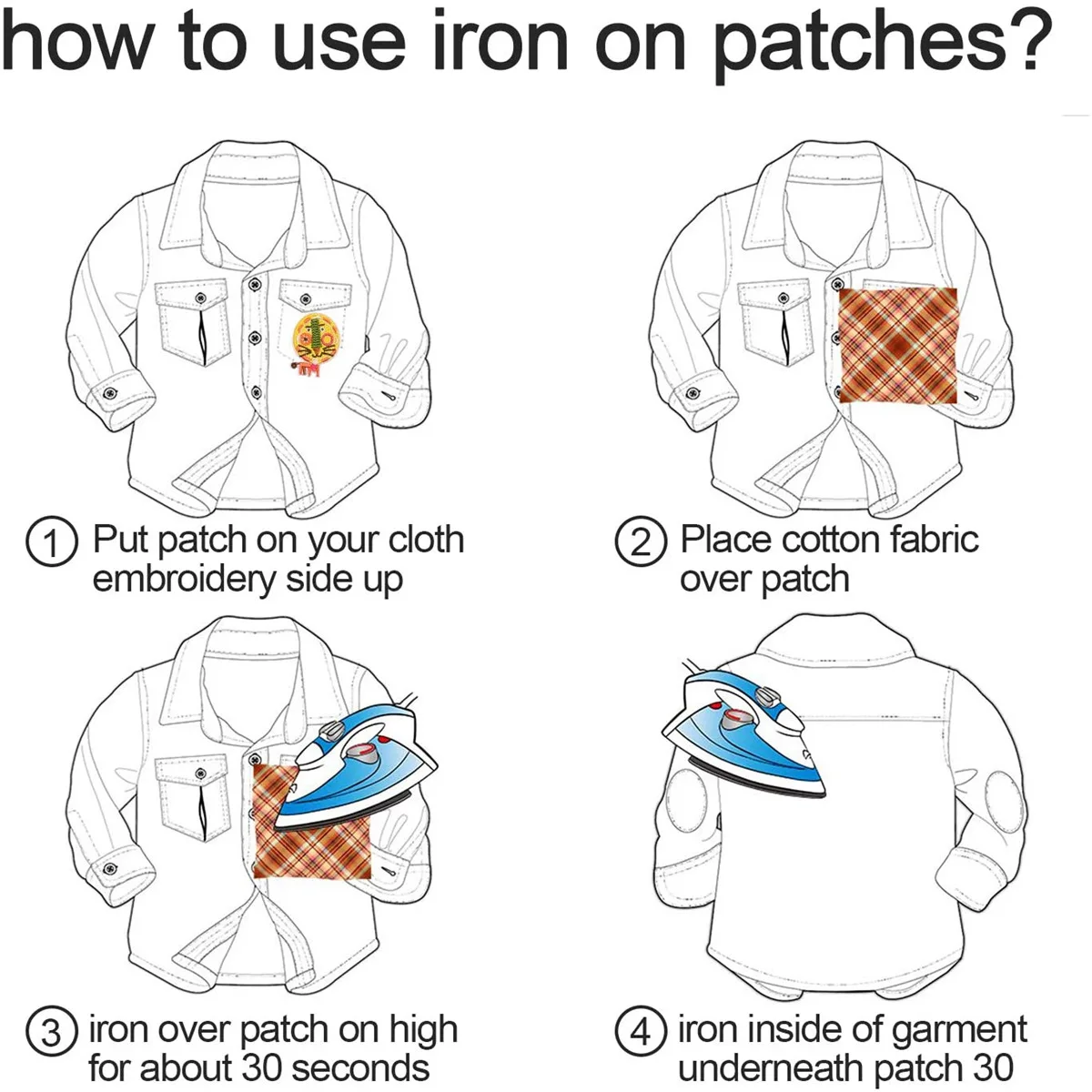 how to use iron on patches?

① Put patch on your cloth embroidery side up

② Place cotton fabric over patch

③ iron over patch on high for about 30 seconds

④ iron inside of garment underneath patch 30