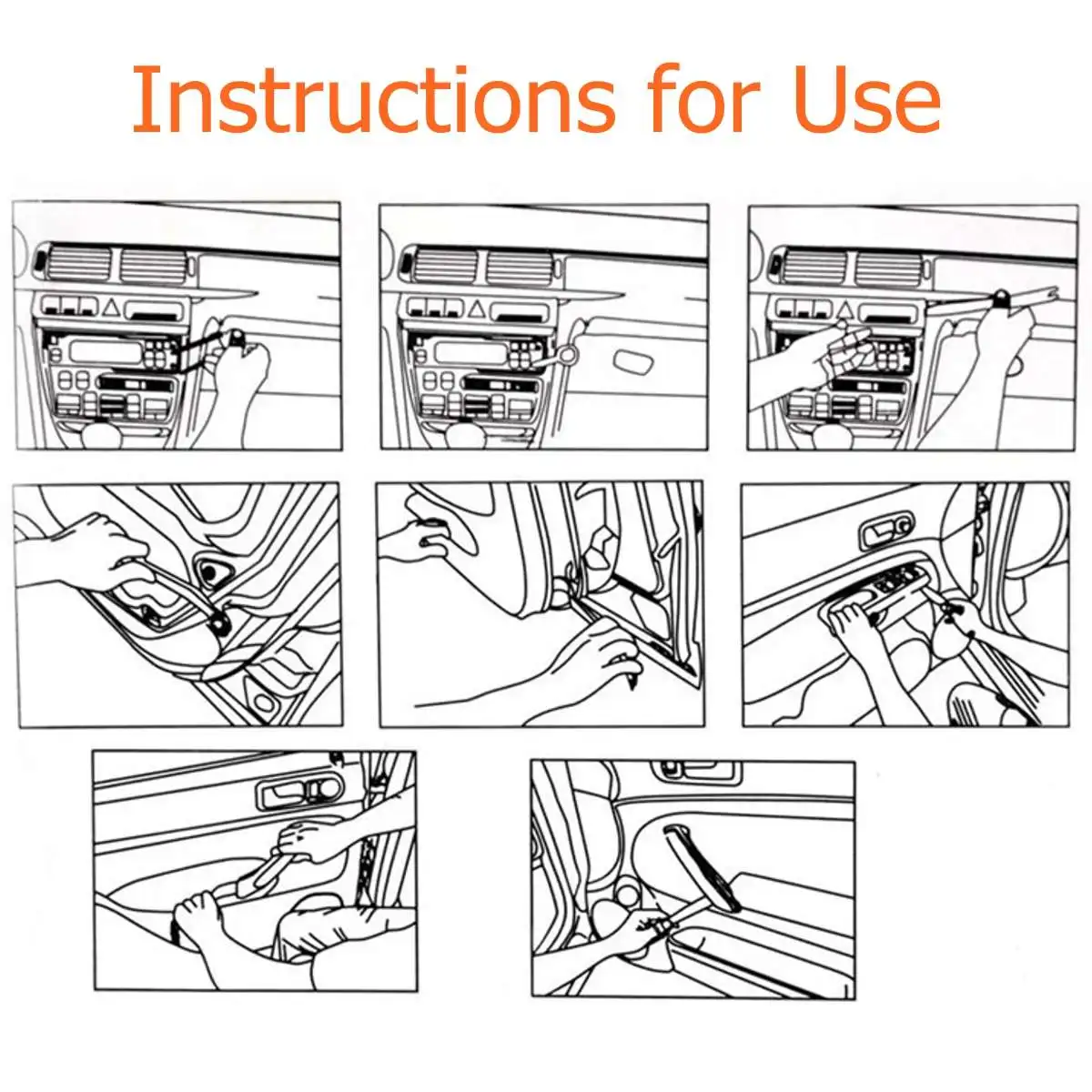 Instructions for Use