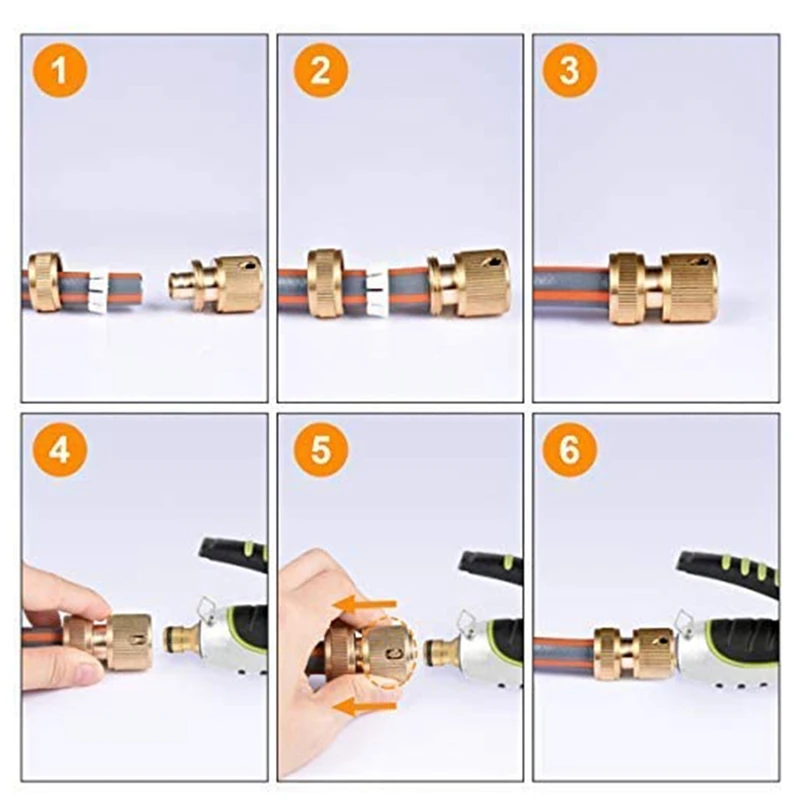 1
2
3
4
5
6