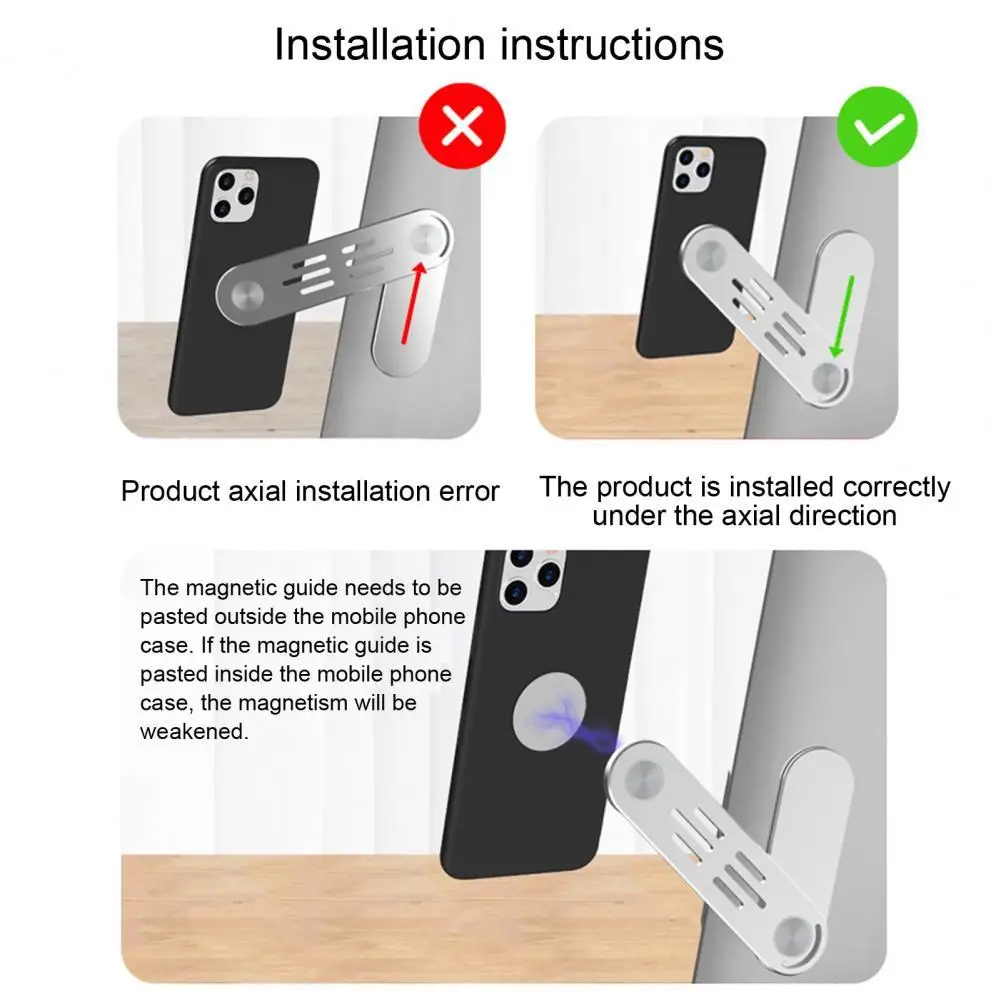 Installation instructions

Product axial installation error

The product is installed correctly under the axial direction

The magnetic guide needs to be pasted outside the mobile phone case. If the magnetic guide is pasted inside the mobile phone case, the magnetism will be weakened.