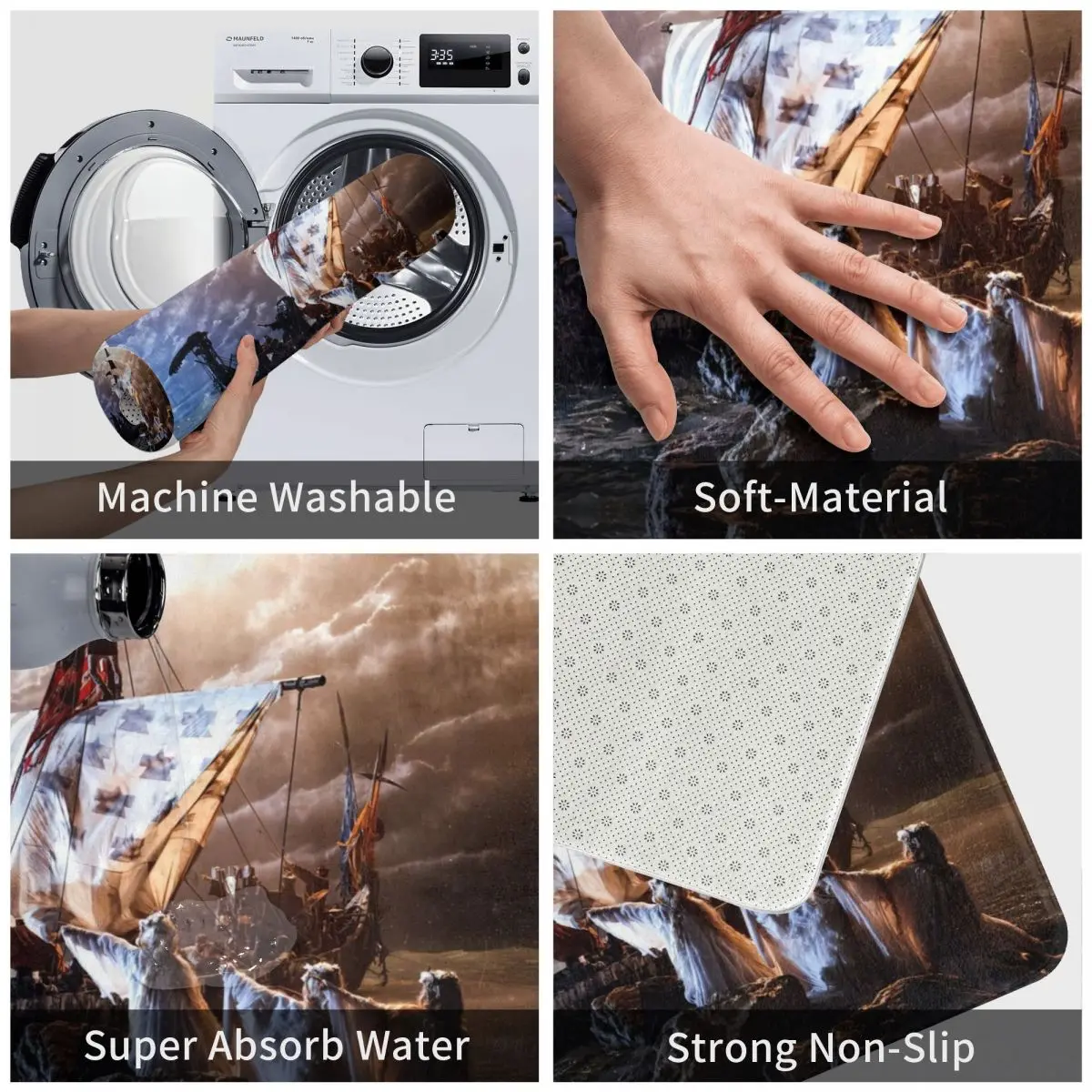 MAUNFELD

3:35

Machine Washable

Soft-Material

Super Absorb Water

Strong Non-Slip