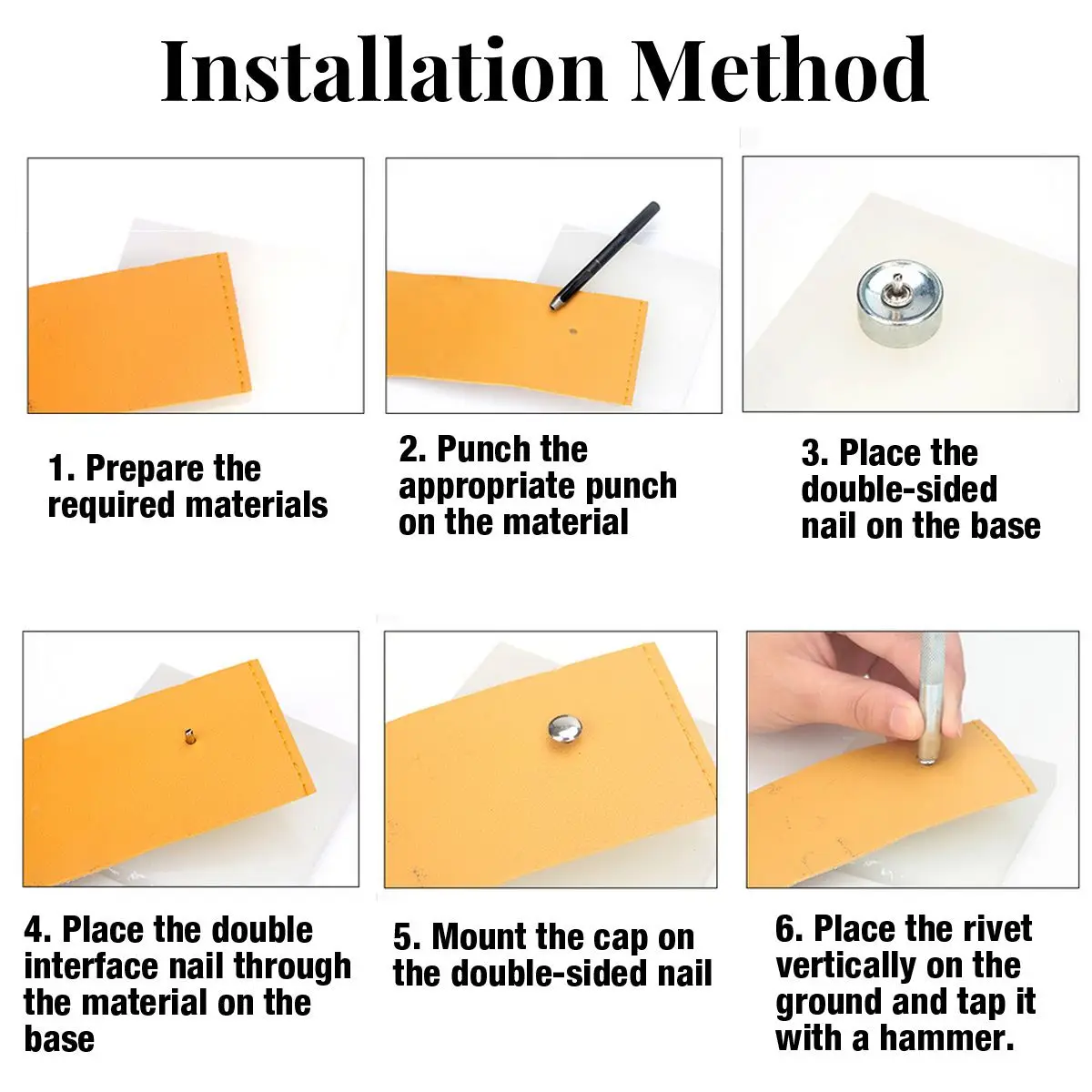 Installation Method

1. Prepare the required materials

2. Punch the appropriate punch on the material

3. Place the double-sided nail on the base

4. Place the double interface nail through the material on the base

5. Mount the cap on the double-sided nail

6. Place the rivet vertically on the ground and tap it with a hammer.