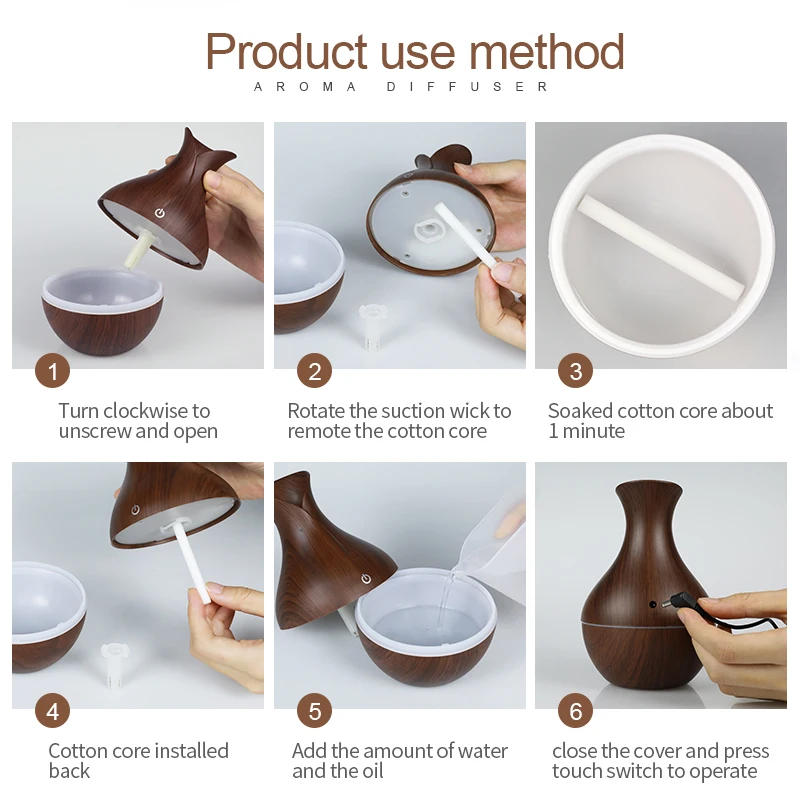 Product use method
AROMA DIFFUSER

1
Turn clockwise to unscrew and open

2
Rotate the suction wick to remote the cotton core

3
Soaked cotton core about 1 minute

4
Cotton core installed back

5
Add the amount of water and the oil

6
close the cover and press touch switch to operate