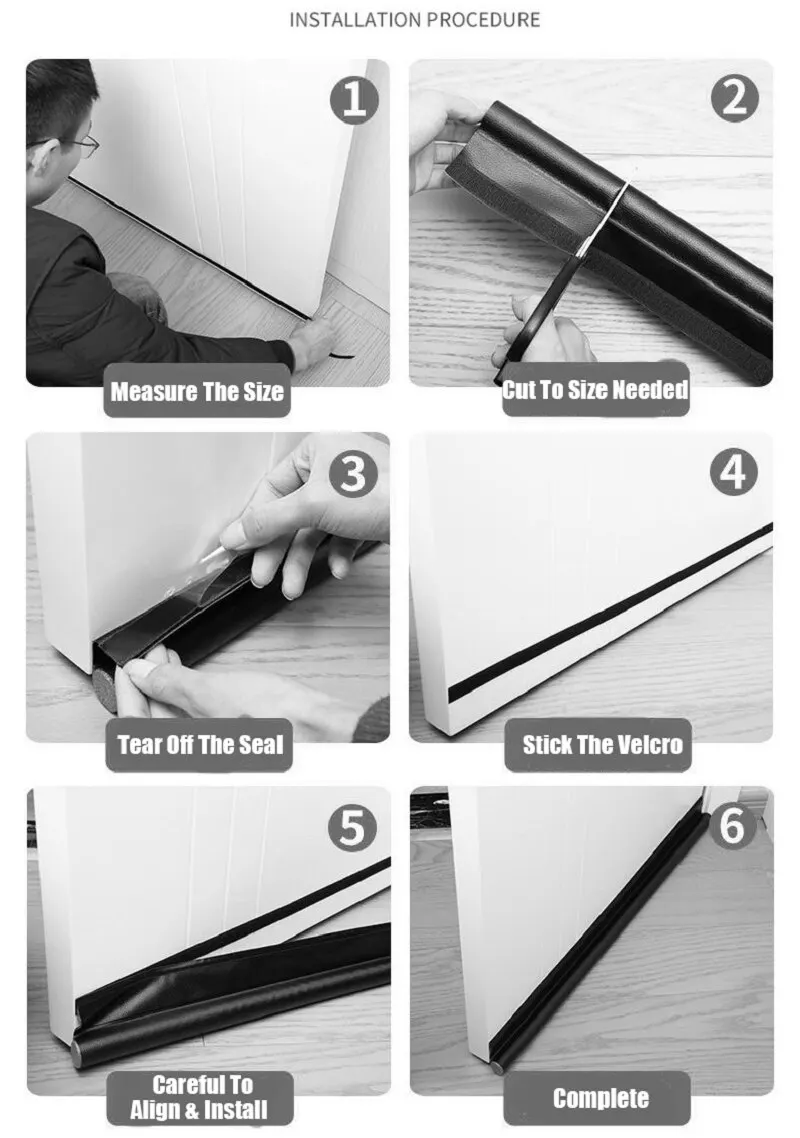 INSTALLATION PROCEDURE

1
Measure The Size

2
Cut To Size Needed

3
Tear Off The Seal

4
Stick The Velcro

5
Careful To Align & Install

6
Complete