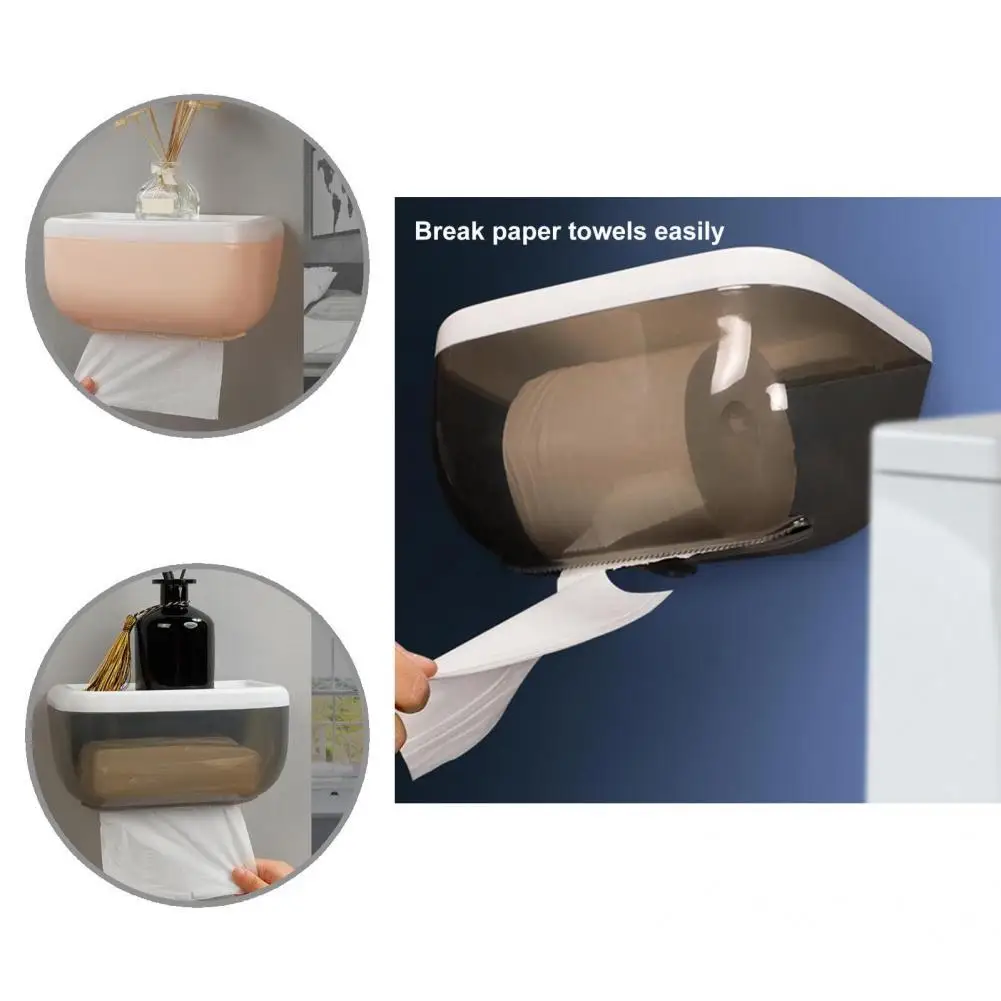 Break paper towels easily