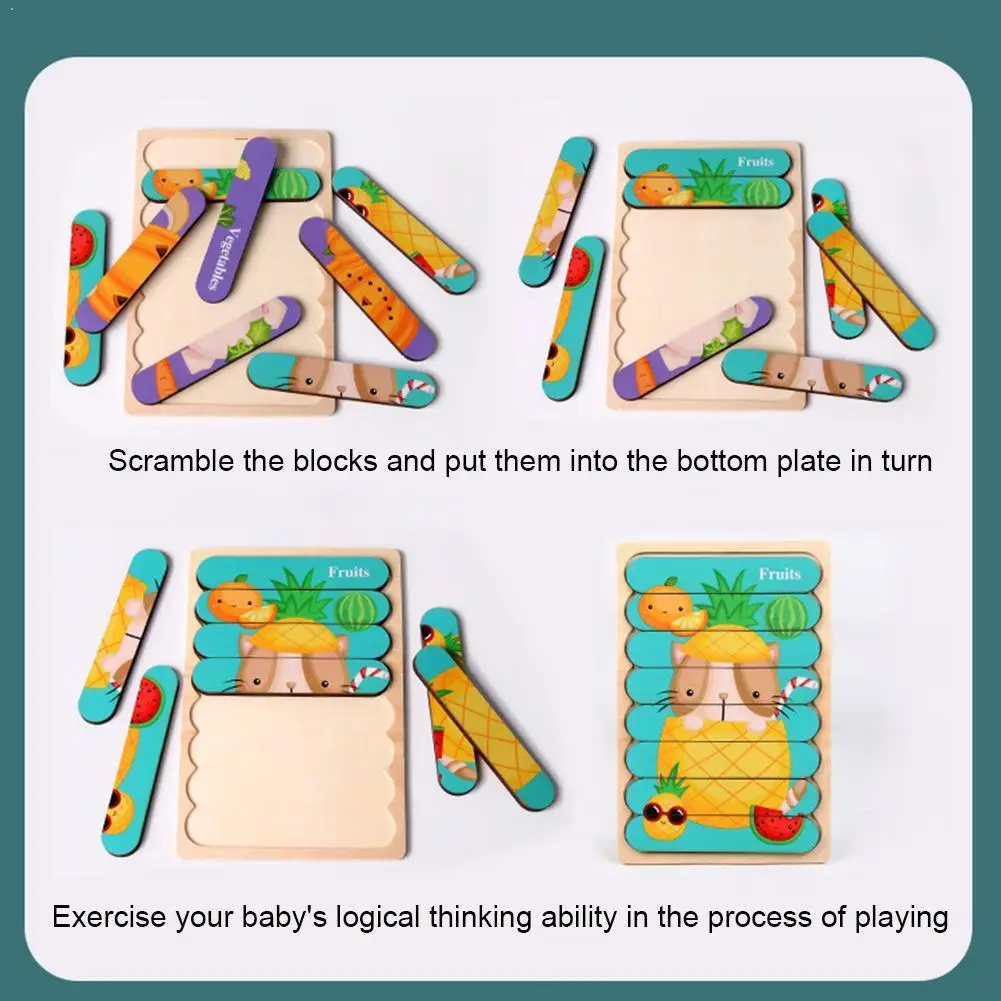 Vegetables

Fruits

Scramble the blocks and put them into the bottom plate in turn

Fruits

Fruits

Exercise your baby's logical thinking ability in the process of playing