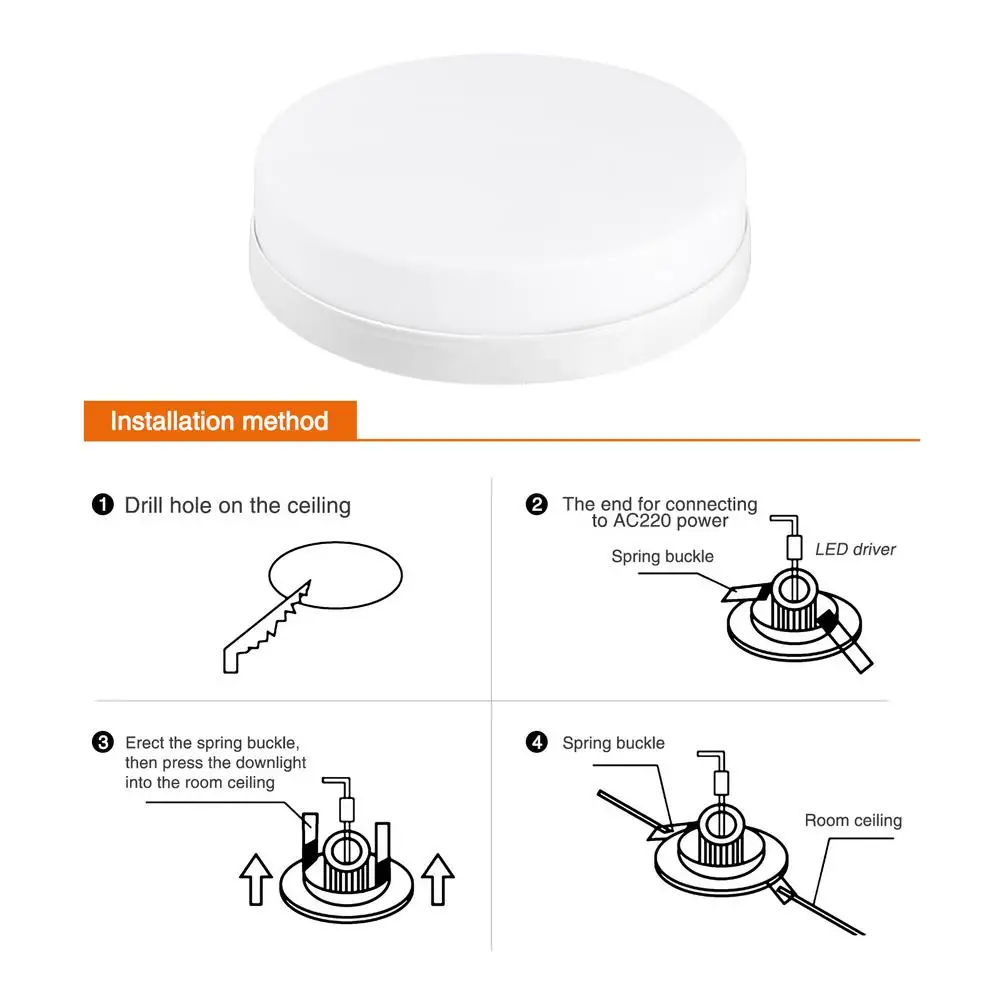 Installation method

❶ Drill hole on the ceiling

❷ The end for connecting to AC220 power

Spring buckle

LED driver

❸ Erect the spring buckle, then press the downlight into the room ceiling

❹ Spring buckle

Room ceiling