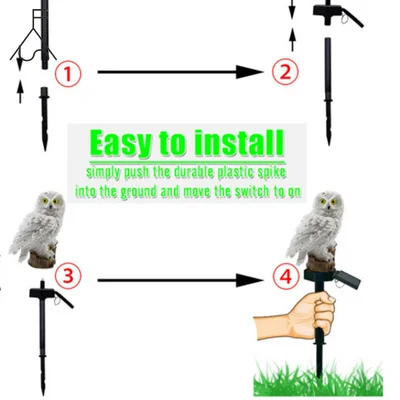 ①

②

Easy to install

simply push the durable plastic spike into the ground and move the switch to on

③

④