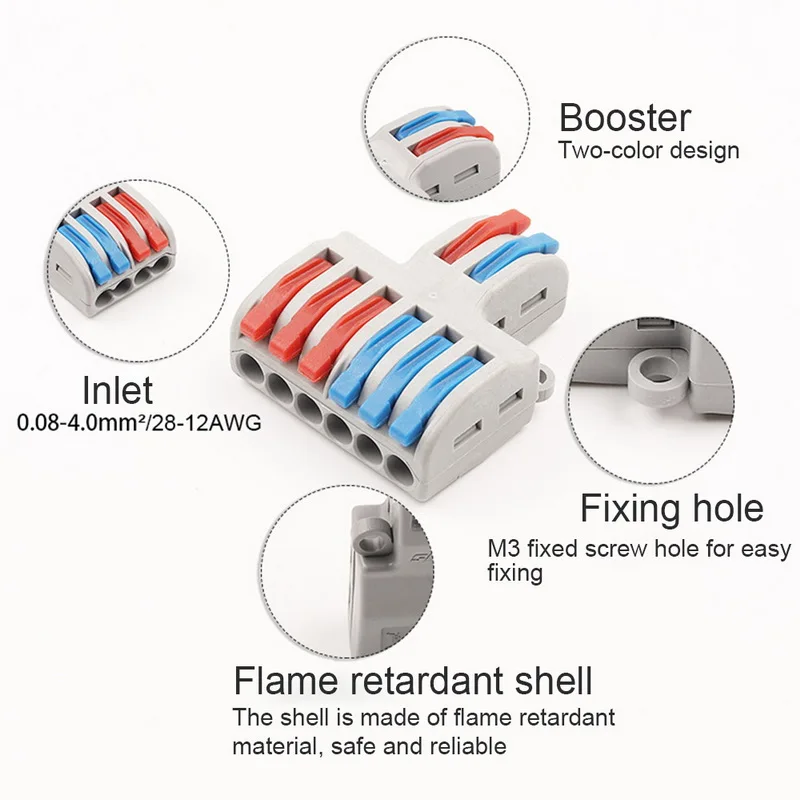 Booster
Two-color design

Inlet
0.08-4.0mm²/28-12AWG

Fixing hole
M3 fixed screw hole for easy fixing

Flame retardant shell
The shell is made of flame retardant material, safe and reliable