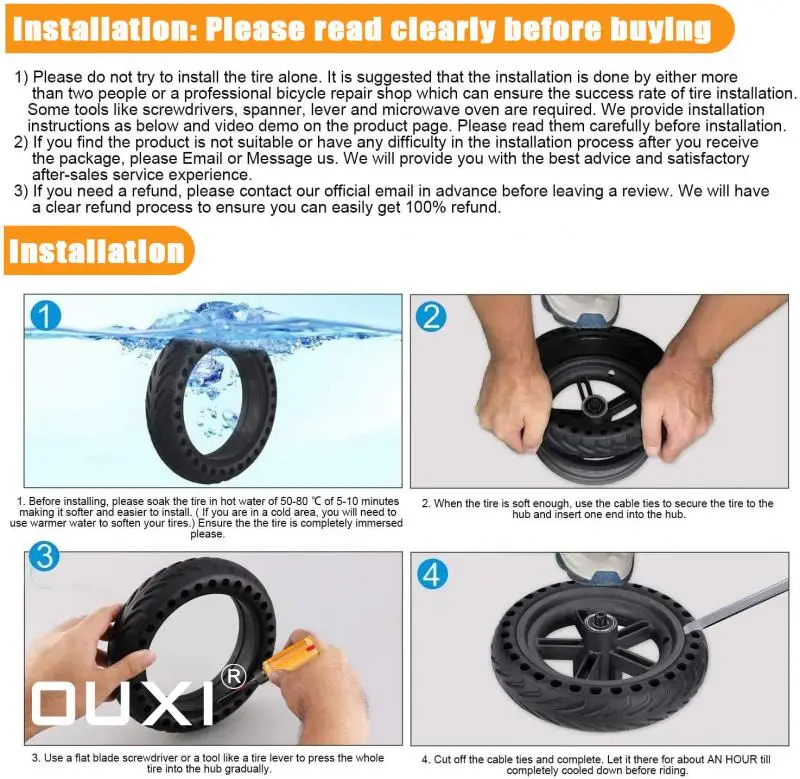 Installation: Please read clearly before buying

1) Please do not try to install the tire alone. It is suggested that the installation is done by either more than two people or a professional bicycle repair shop which can ensure the success rate of tire installation. Some tools like screwdrivers, spanner, lever and microwave oven are required. We provide installation instructions as below and video demo on the product page. Please read them carefully before installation.
2) If you find the product is not suitable or have any difficulty in the installation process after you receive the package, please Email or Message us. We will provide you with the best advice and satisfactory after-sales service experience.
3) If you need a refund, please contact our official email in advance before leaving a review. We will have a clear refund process to ensure you can easily get 100% refund.

Installation

1

1. Before installing, please soak the tire in hot water of 50-80 ℃ of 5-10 minutes making it softer and easier to install. ( If you are in a cold area, you will need to use warmer water to soften your tires.) Ensure the the tire is completely immersed please.

2

2. When the tire is soft enough, use the cable ties to secure the tire to the hub and insert one end into the hub.

3

OUXI®

3. Use a flat blade screwdriver or a tool like a tire lever to press the whole tire into the hub gradually.

4

4. Cut off the cable ties and complete. Let it there for about AN HOUR till completely cooled down before riding.