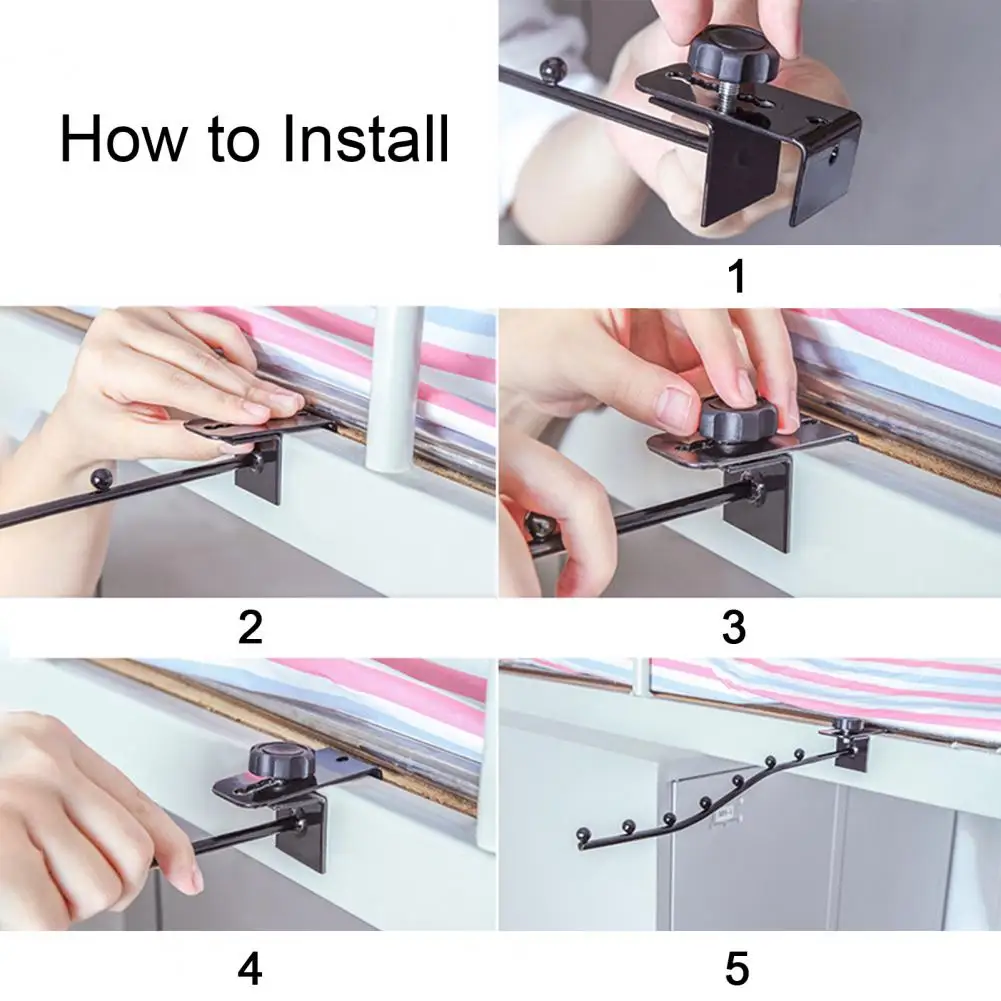 How to Install

1

2

3

4

5