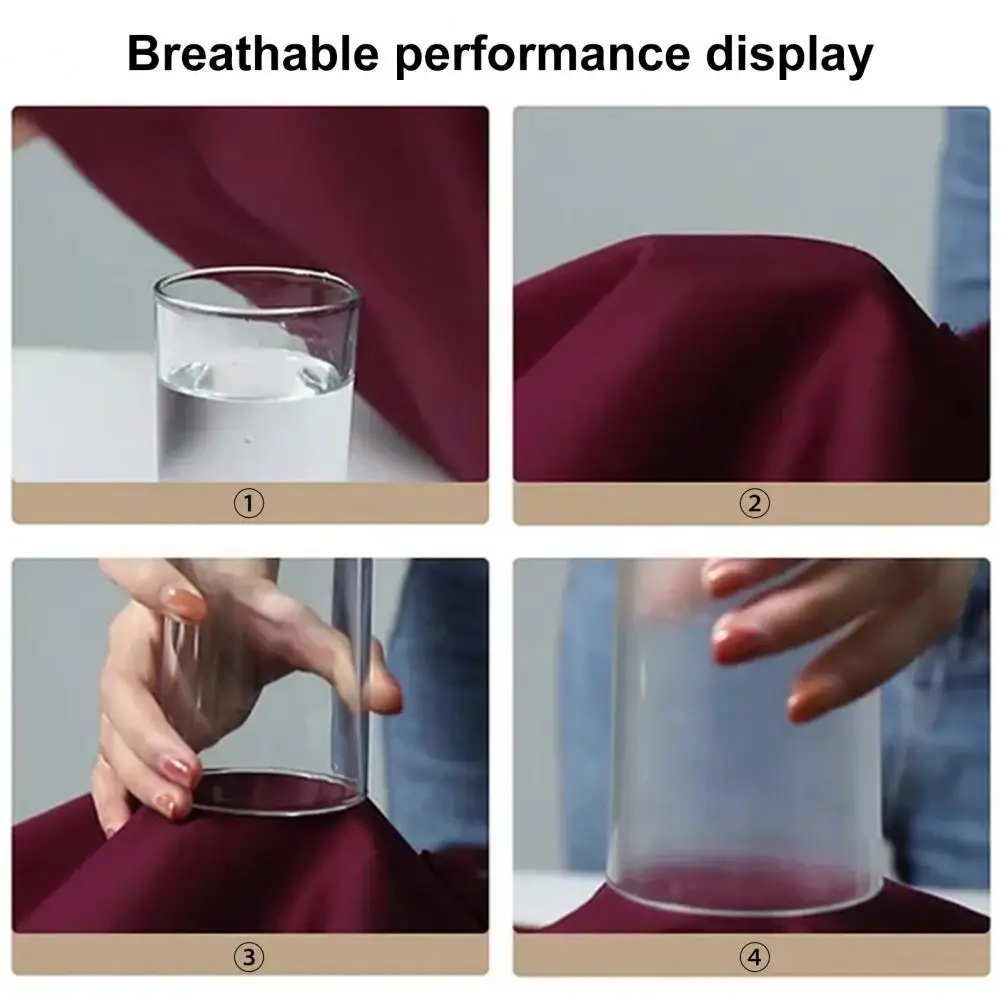 Breathable performance display

①

②

③

④