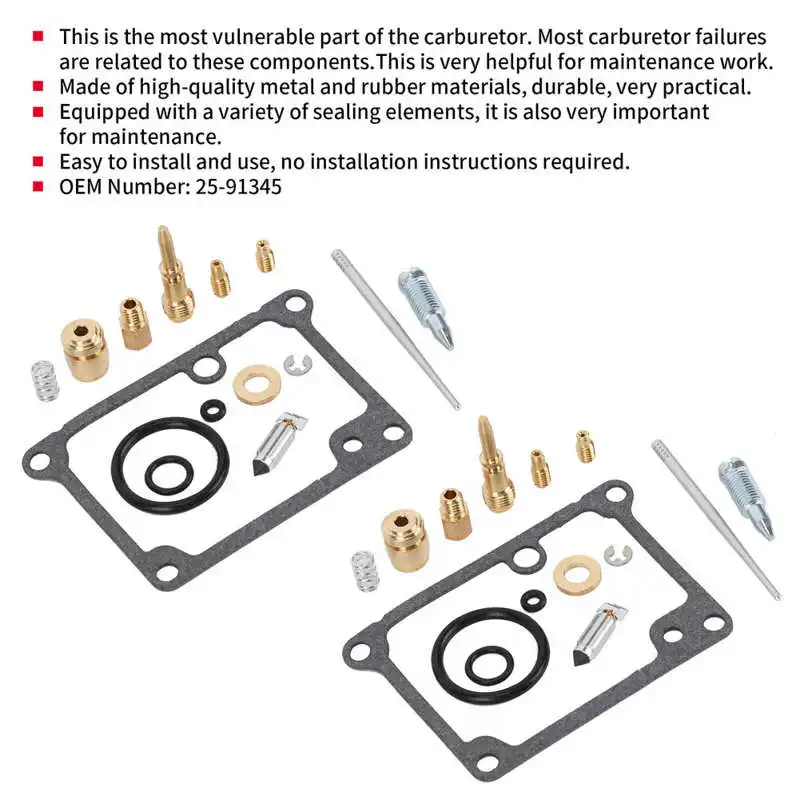 ■ This is the most vulnerable part of the carburetor. Most carburetor failures are related to these components.This is very helpful for maintenance work.
■ Made of high-quality metal and rubber materials, durable, very practical.
■ Equipped with a variety of sealing elements, it is also very important for maintenance.
■ Easy to install and use, no installation instructions required.
■ OEM Number: 25-91345