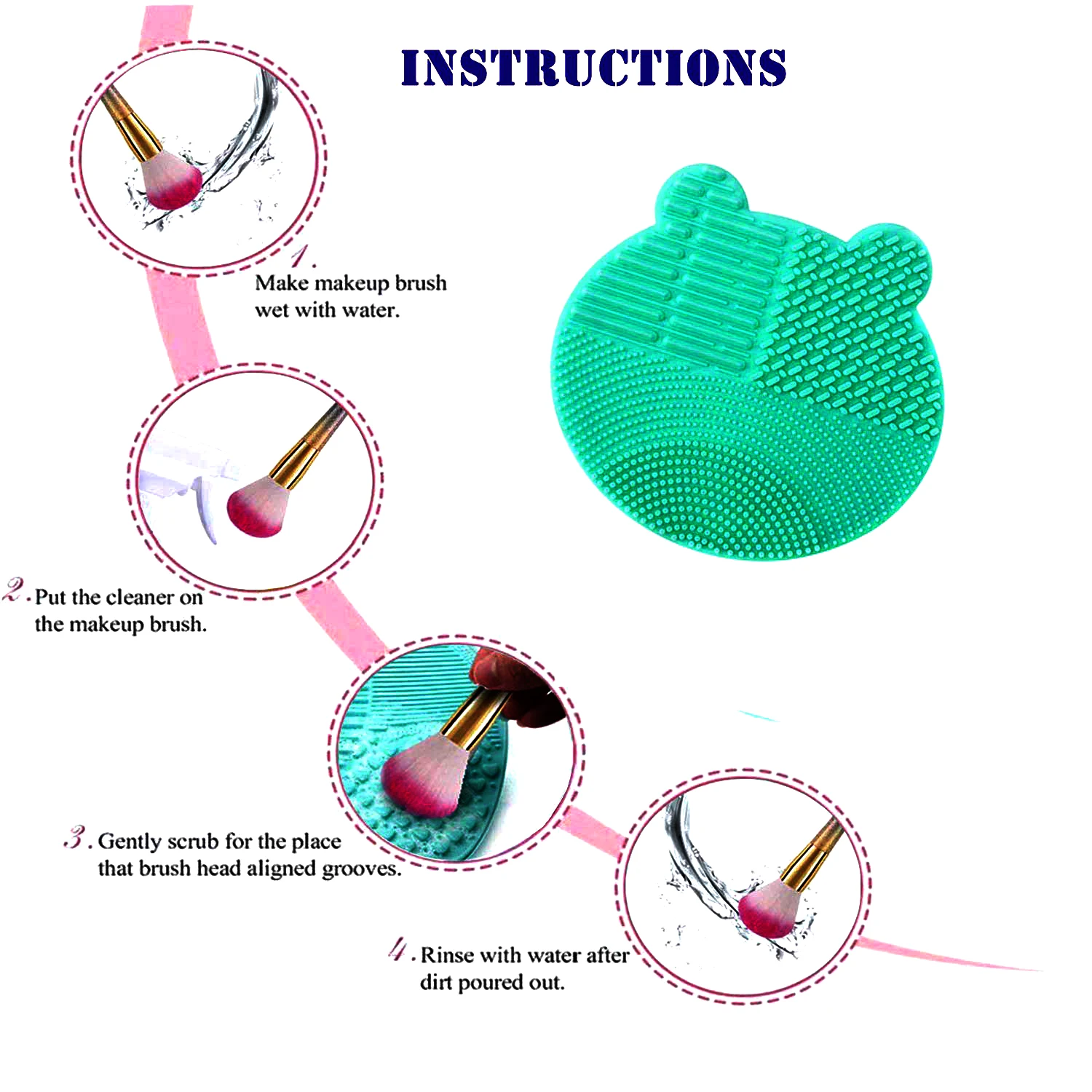 INSTRUCTIONS

1. Make makeup brush wet with water.

2. Put the cleaner on the makeup brush.

3. Gently scrub for the place that brush head aligned grooves.

4. Rinse with water after dirt poured out.